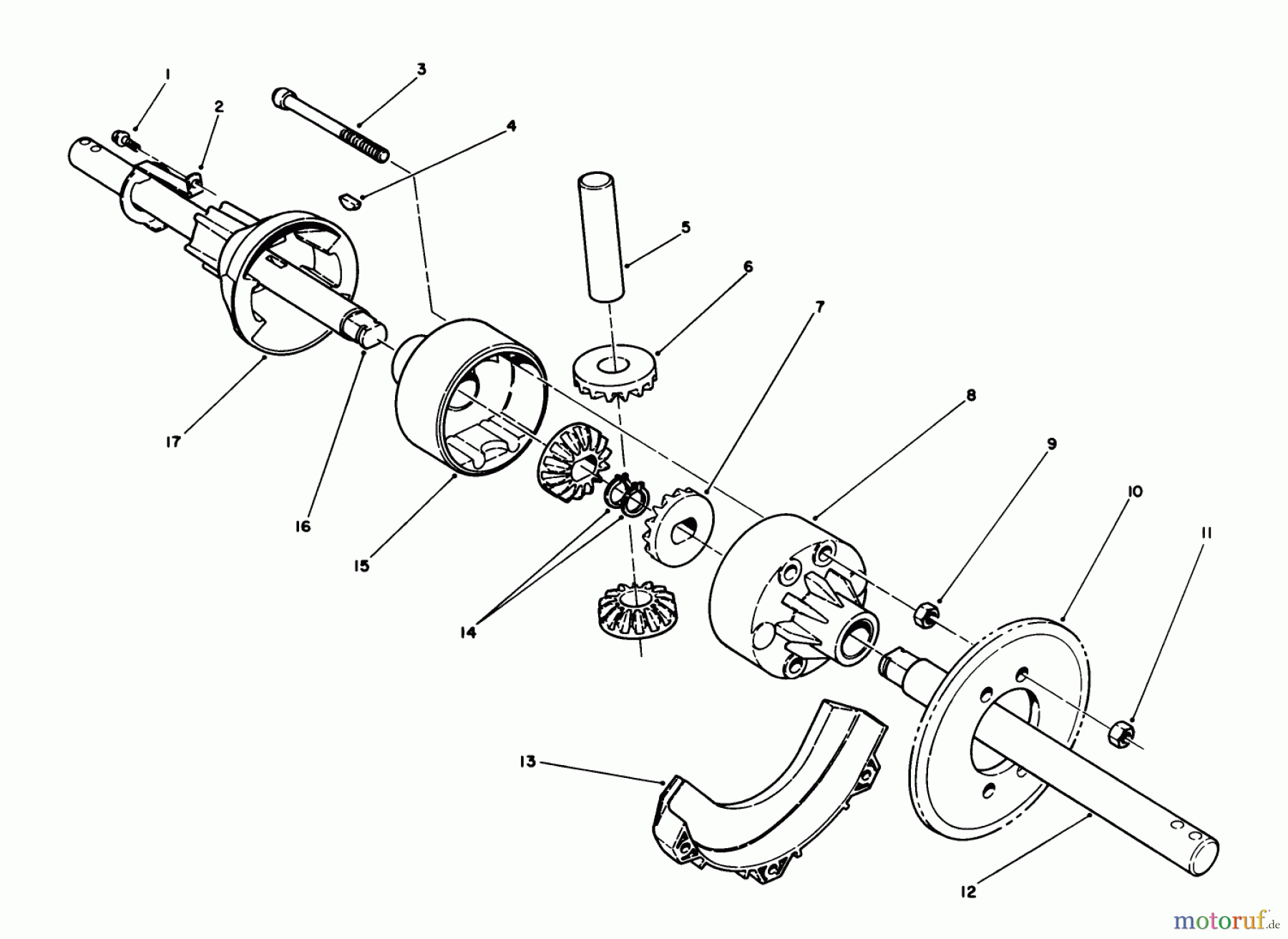 1
2
3
4
5
6
7
8
9
10
11
17
16
15
14
13
12
motoruf.de