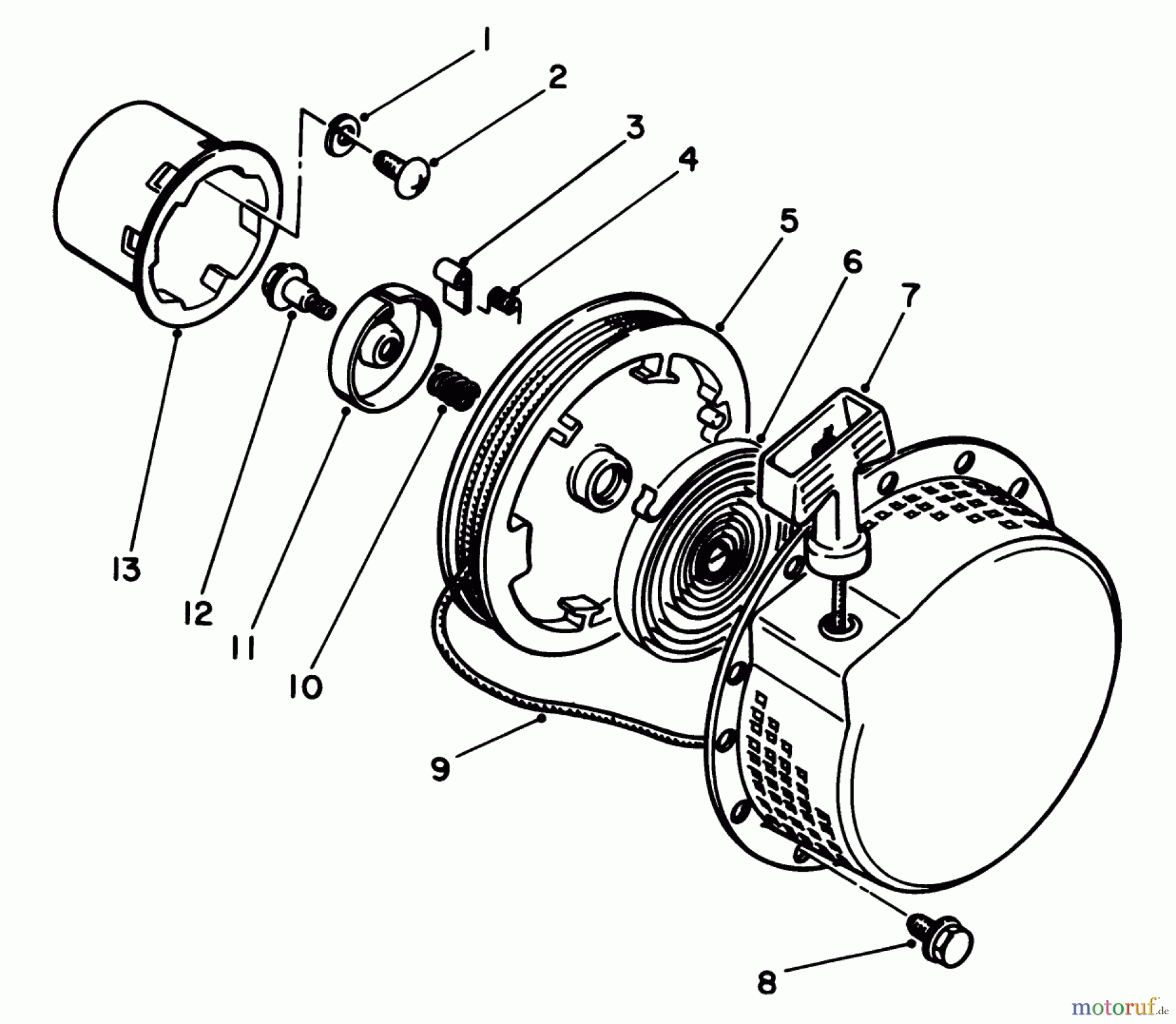 1
2
3
4
5
6
7
13
12
11
10
9
8
motoruf.de