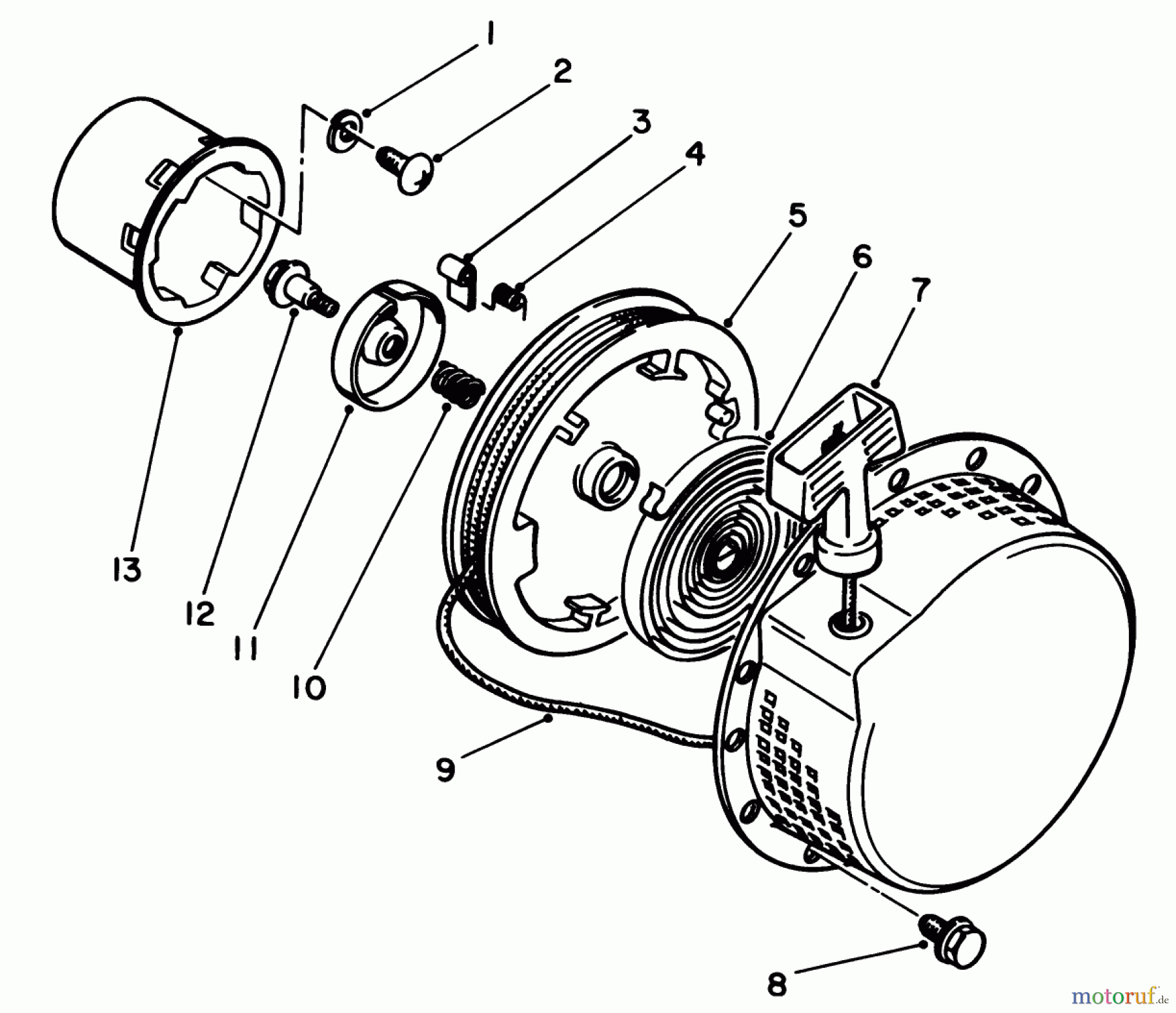 1
2
3
4
5
6
7
13
12
11
10
9
8
motoruf.de