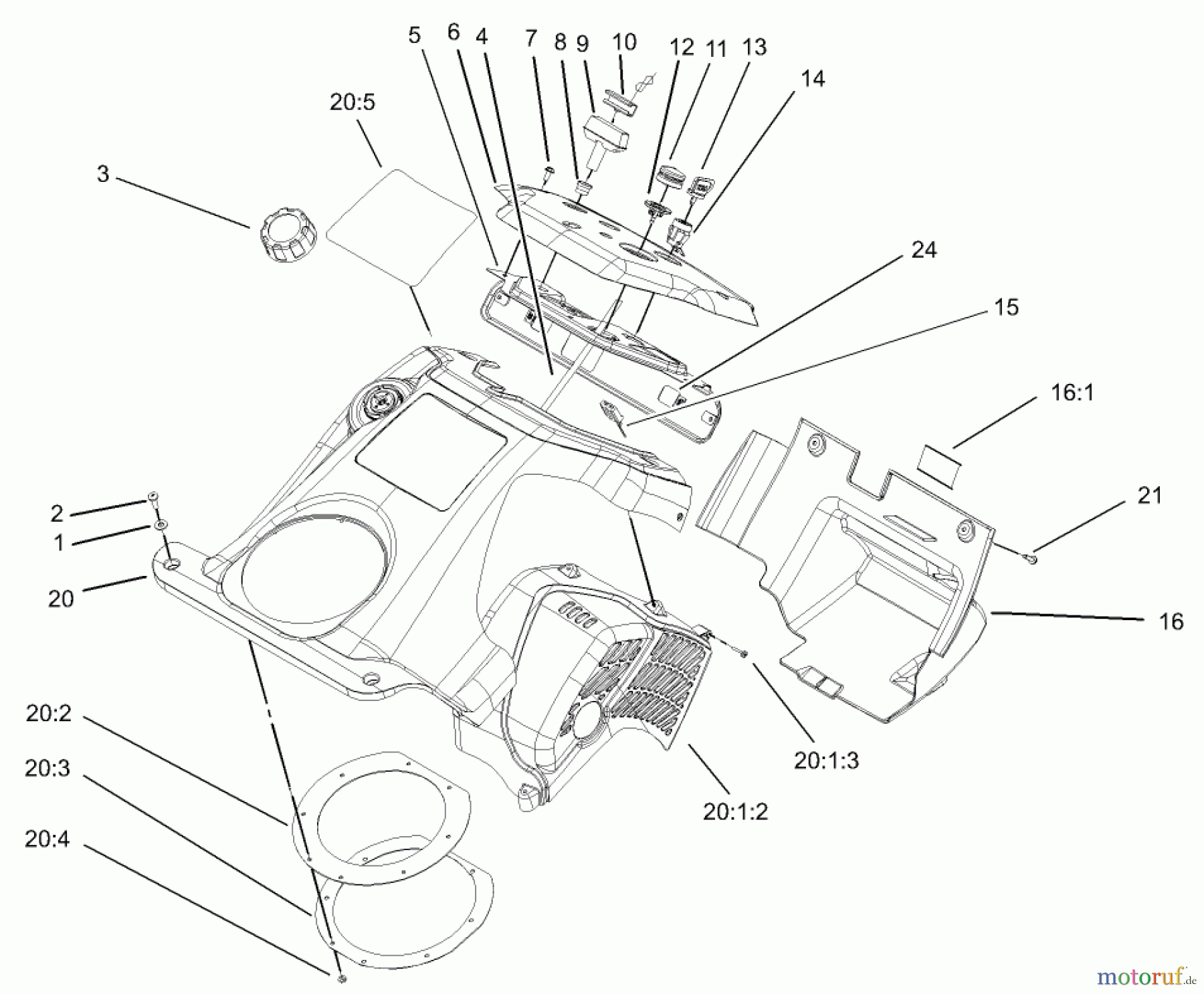 5 6 4 7 8 9 10 12 11 13

14

20:5

3

24

15

16:1

21

2

1

20

16

20:2

20:3

20:4

20:1:3

20:1:2

motoruf.de