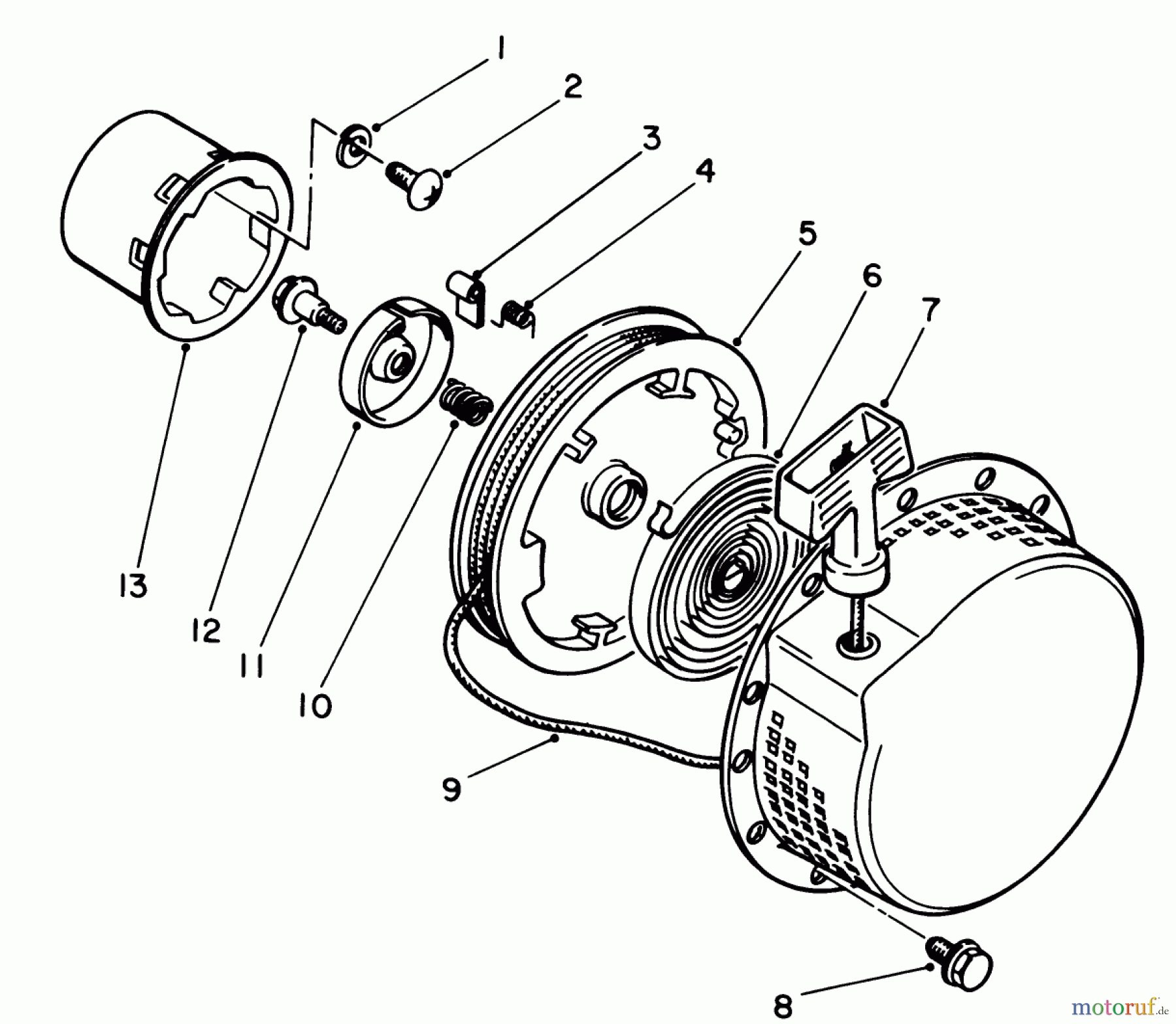 1
2
3
4
5
6
7
13
12
11
10
9
8
motoruf.de