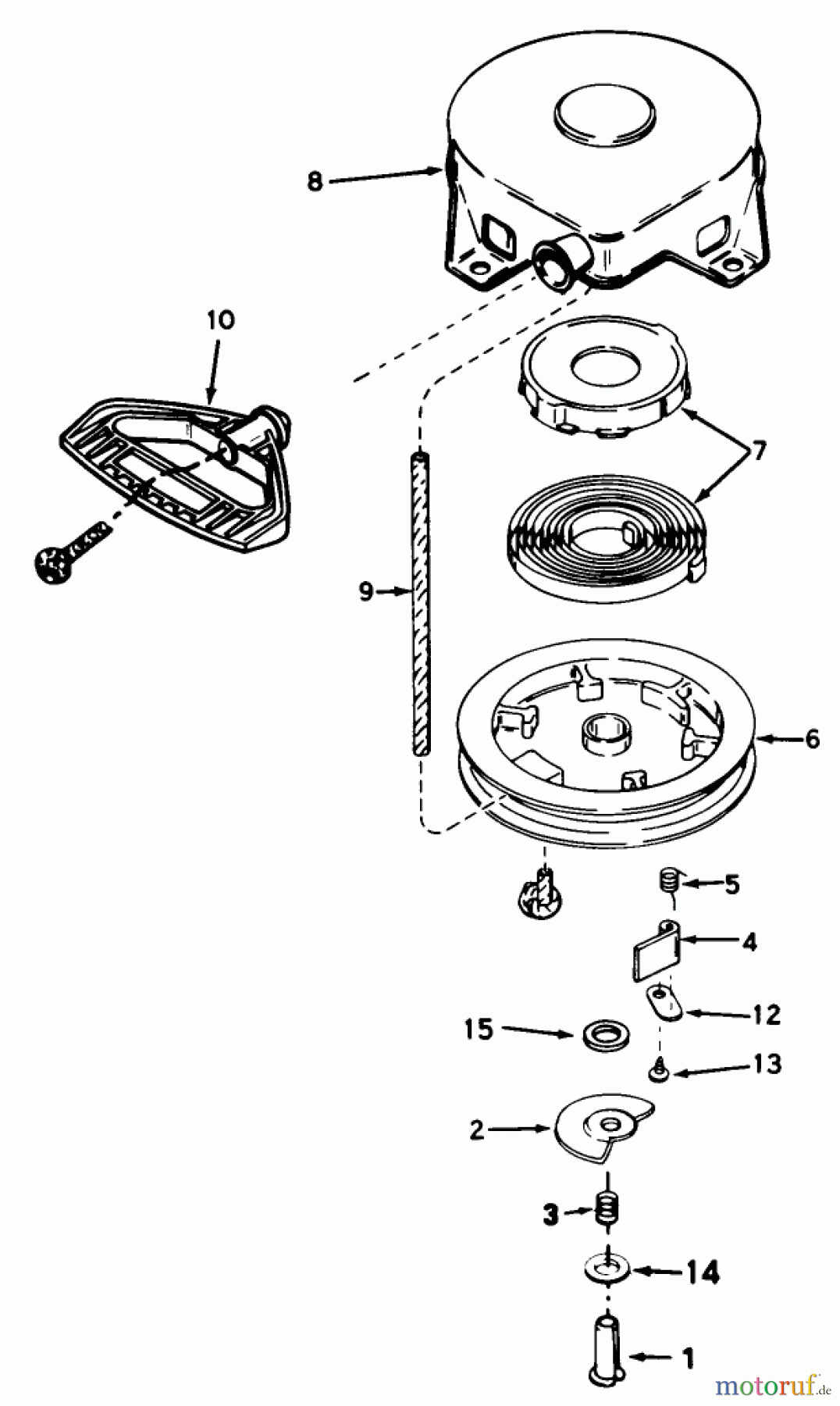 8
10
7
9
6
5
4
12
15
13
2
3
14
1
motoruf.de