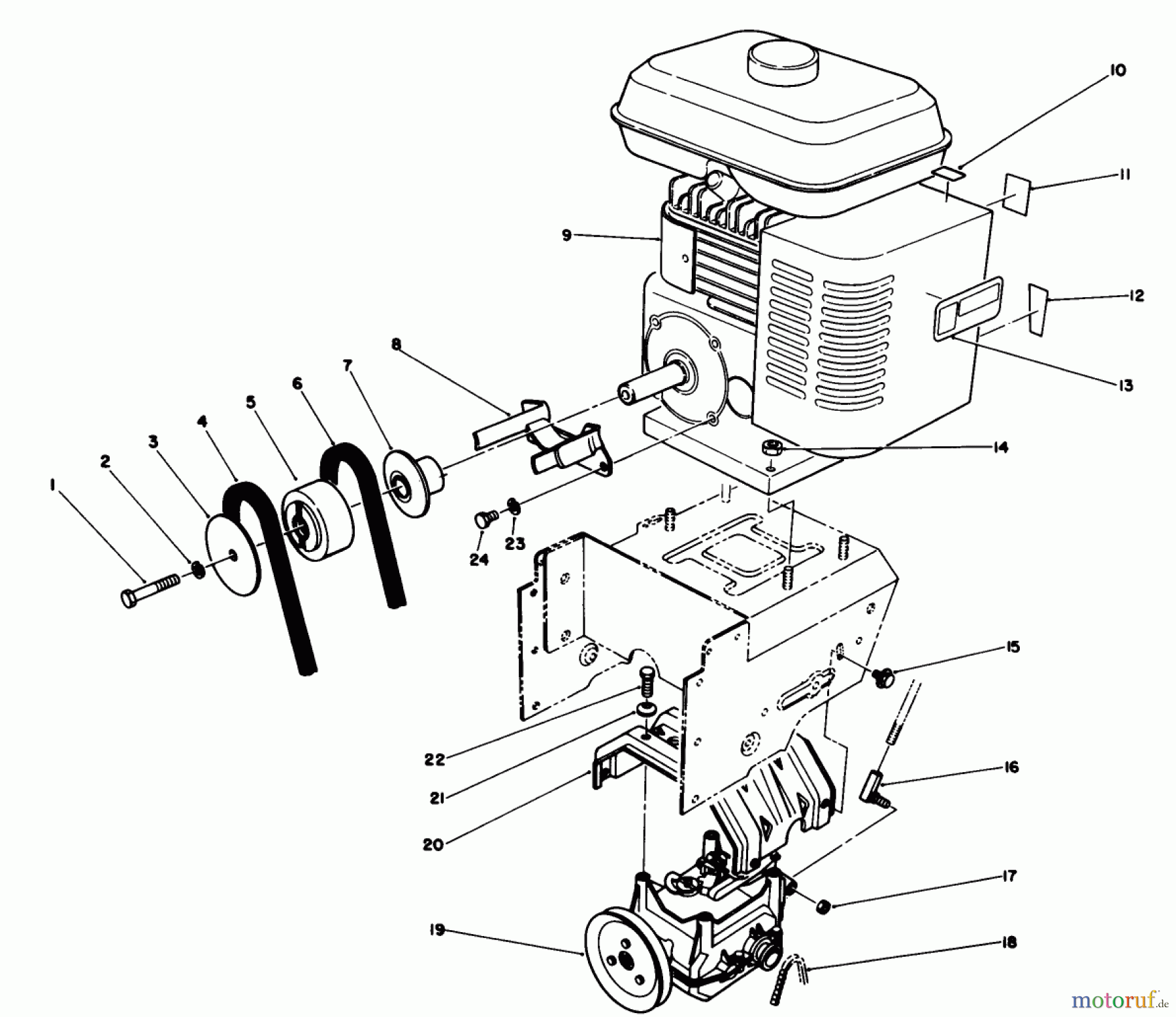 10
11
9
12
13
8
7
6
5
4
3
2
1
14
24
23
15
22
21
16
20
17
19
18
motoruf.de