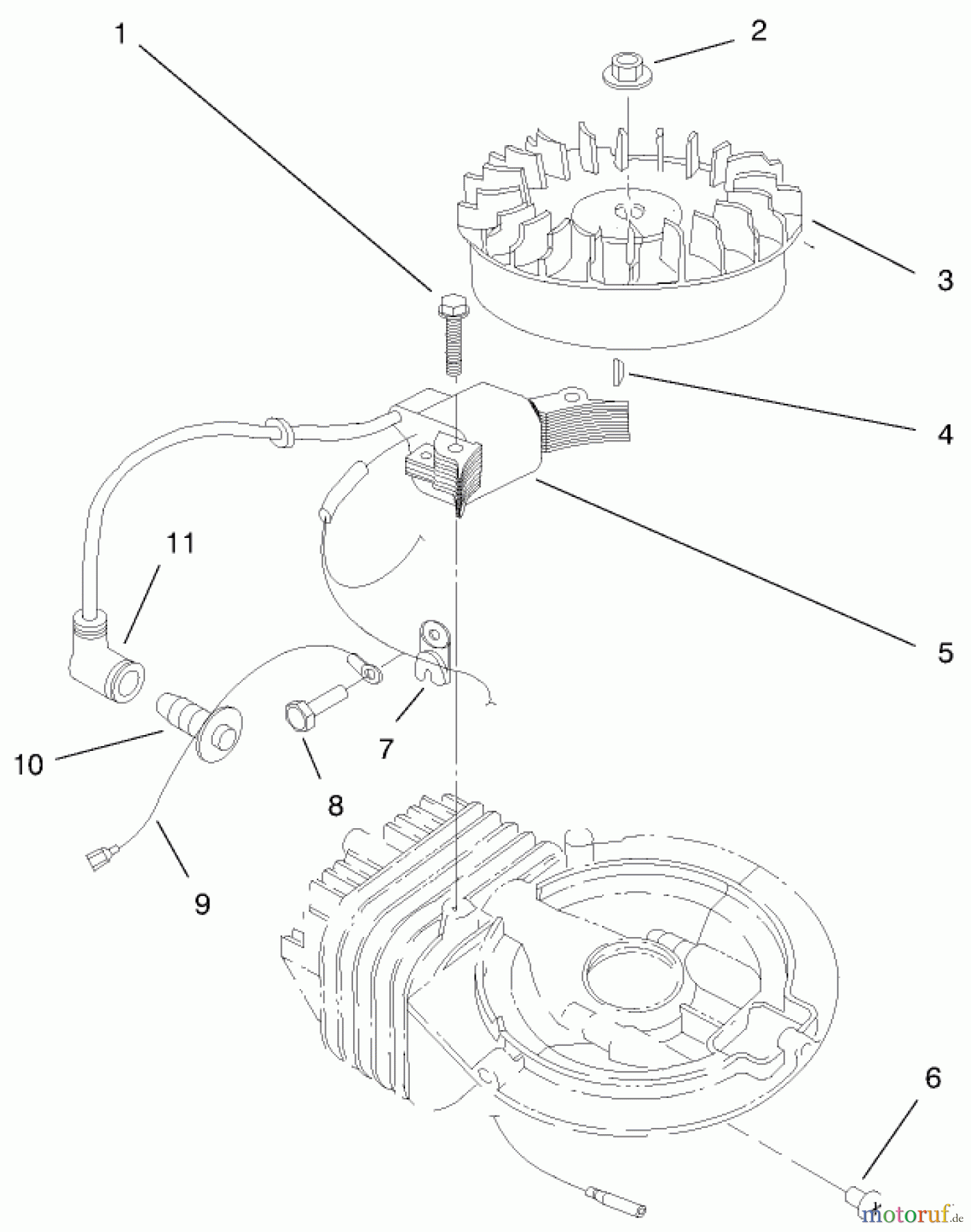 1
2
3
4
5
11
7
10
8
9
6
motoruf.de