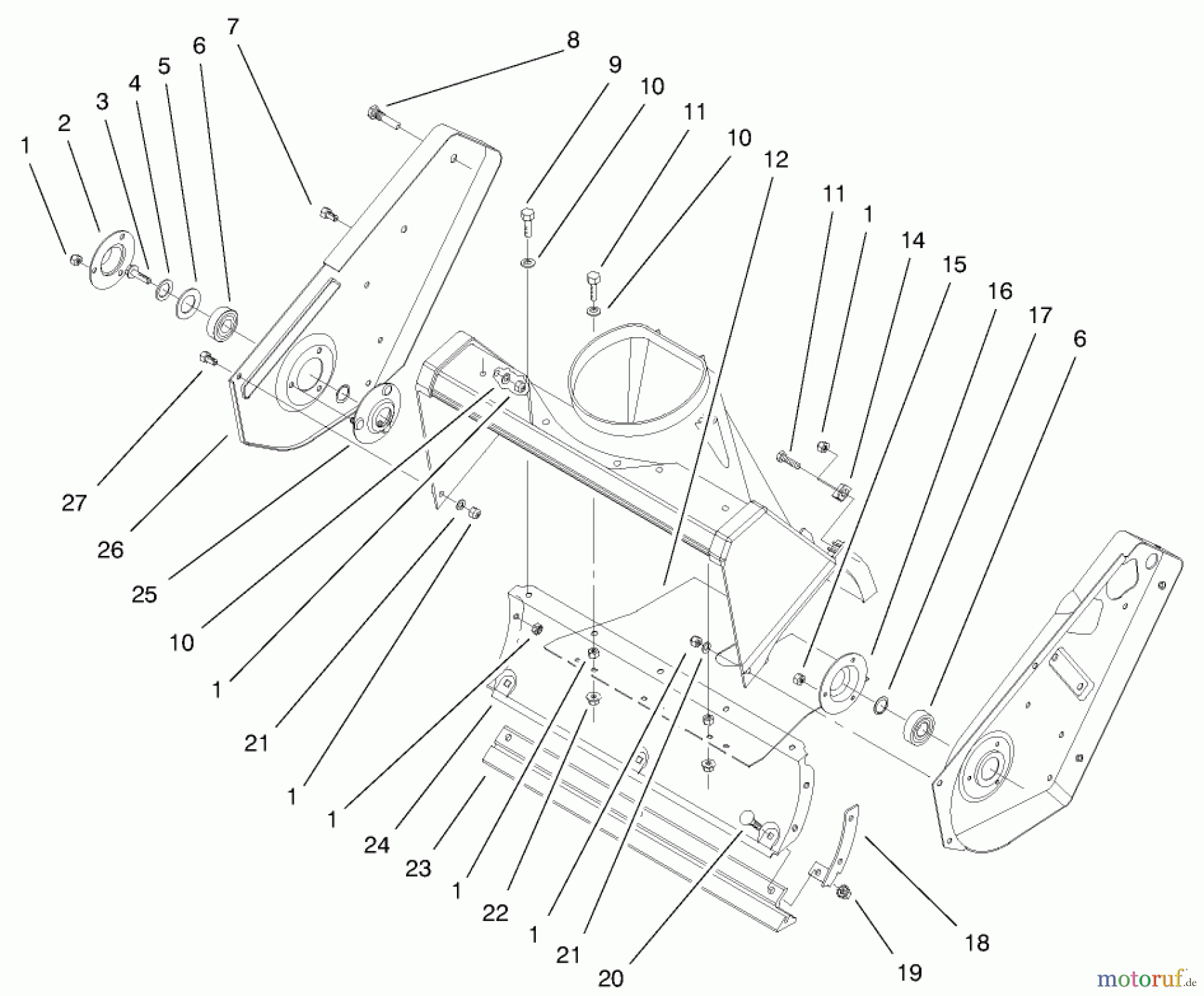 1
2
3
4
5
6
7
8
9
10
11
10
12
11
1
14
15
16
17
6
27
26
25
10
1
21
1
1
24
23
1
22
1
21
20
19
18
motoruf.de