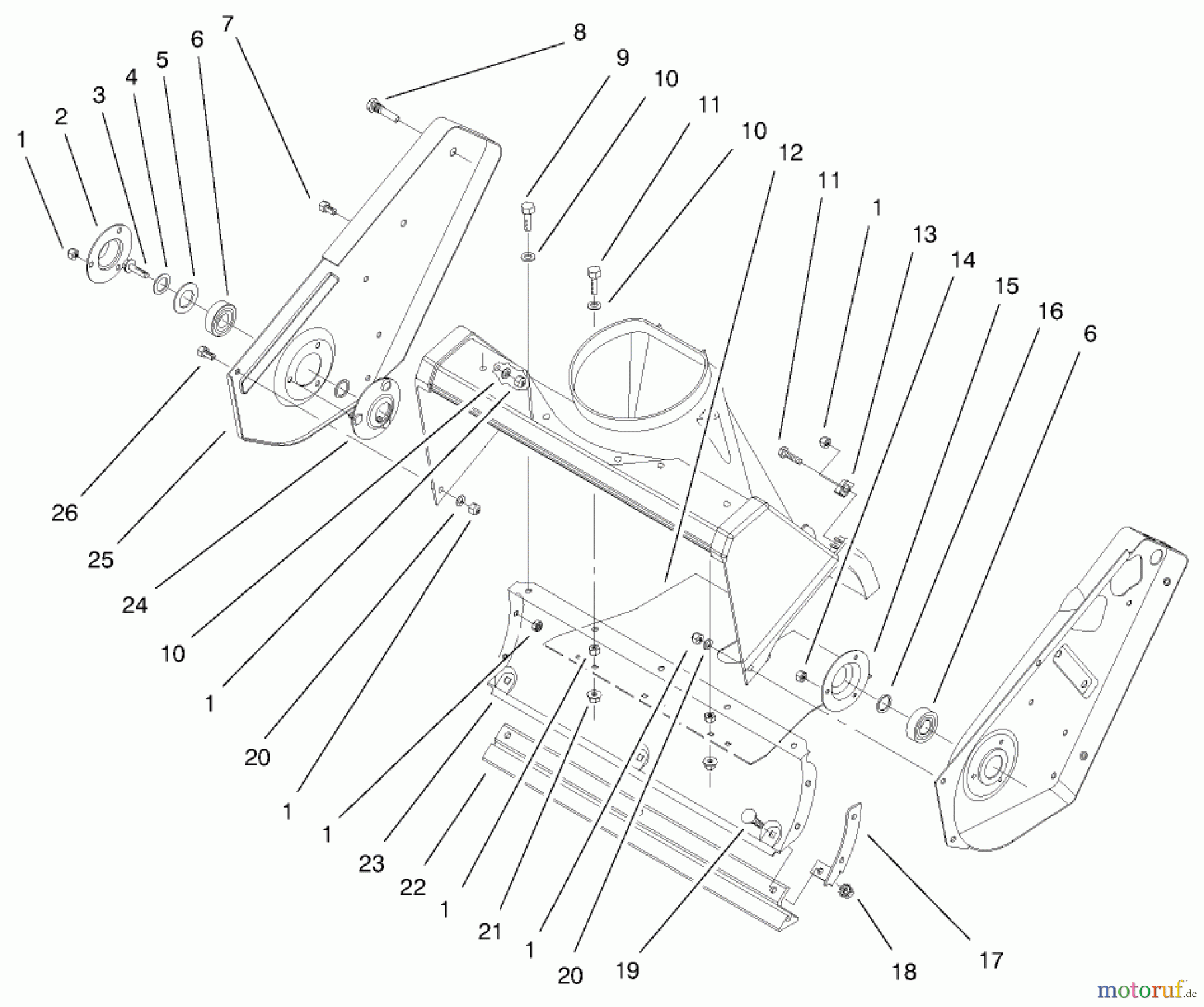 1 2 3 4 5 6 7 8 9 10 11 10 12 11 1 13 14 15 16 6

26 25 24 10 1 20 1 1 23 22 1 21 1 20 19 18 17

motoruf.de