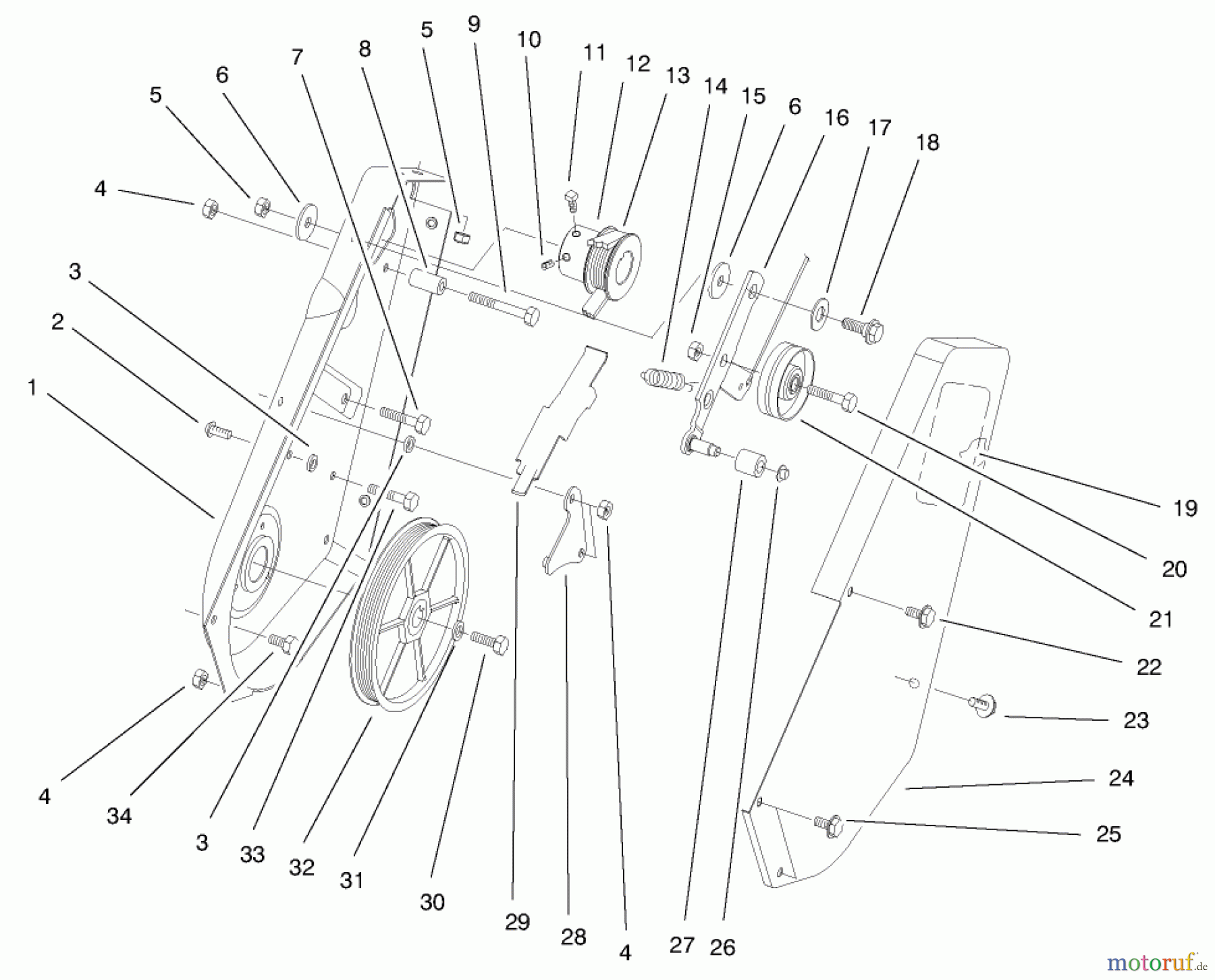 5
9
10
11
12
13
14
15
6
16
17
18
8
7
6
5
4
3
2
1
19
20
21
22
23
24
25
4
34
3
33
32
31
30
29
28
4
27
26
motoruf.de