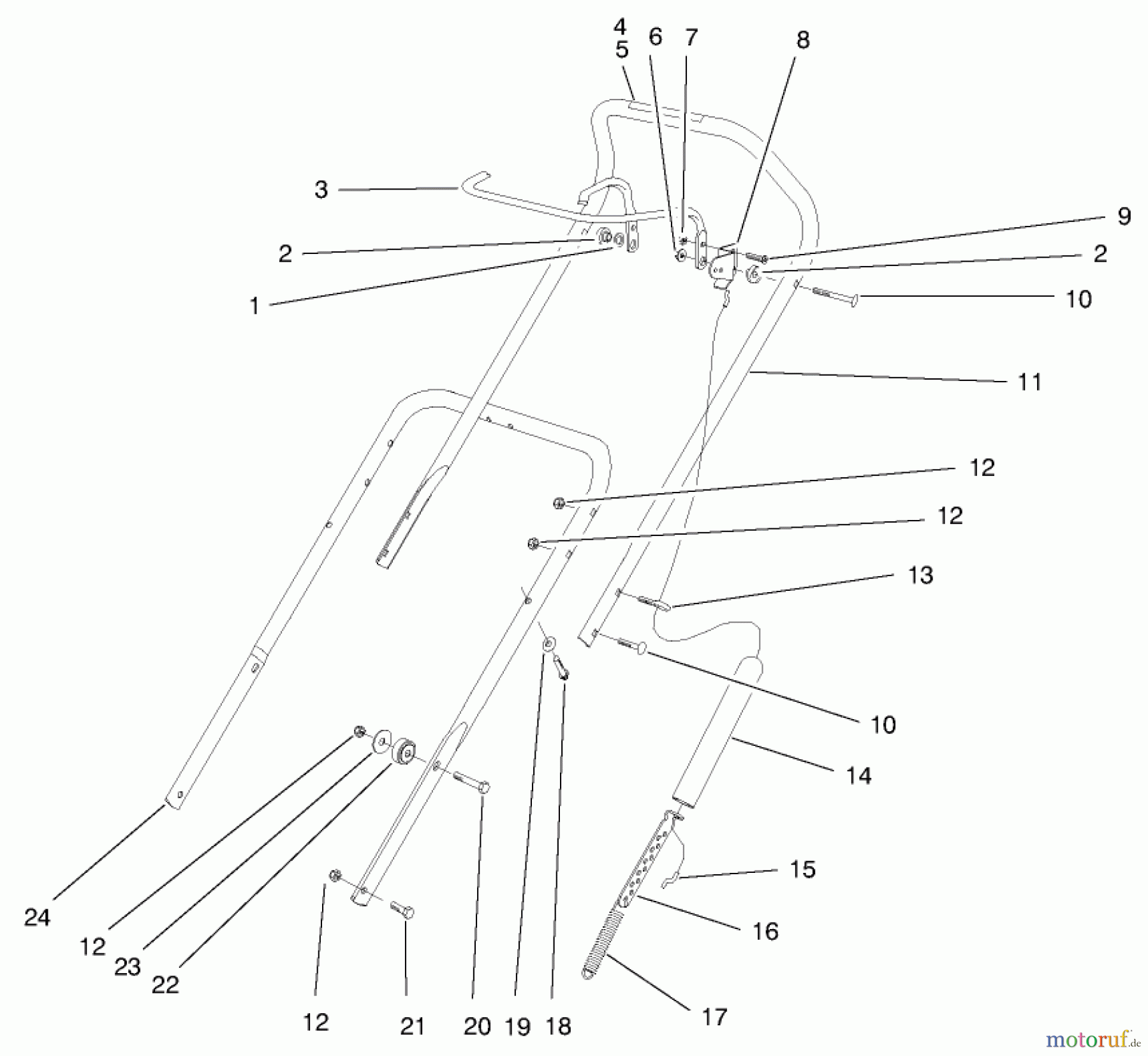 4
5
6
7
8
3
9
2
2
1
10
11
12
12
13
10
14
15
16
17
24
12
23
22
12
21
20
19
18
motoruf.de