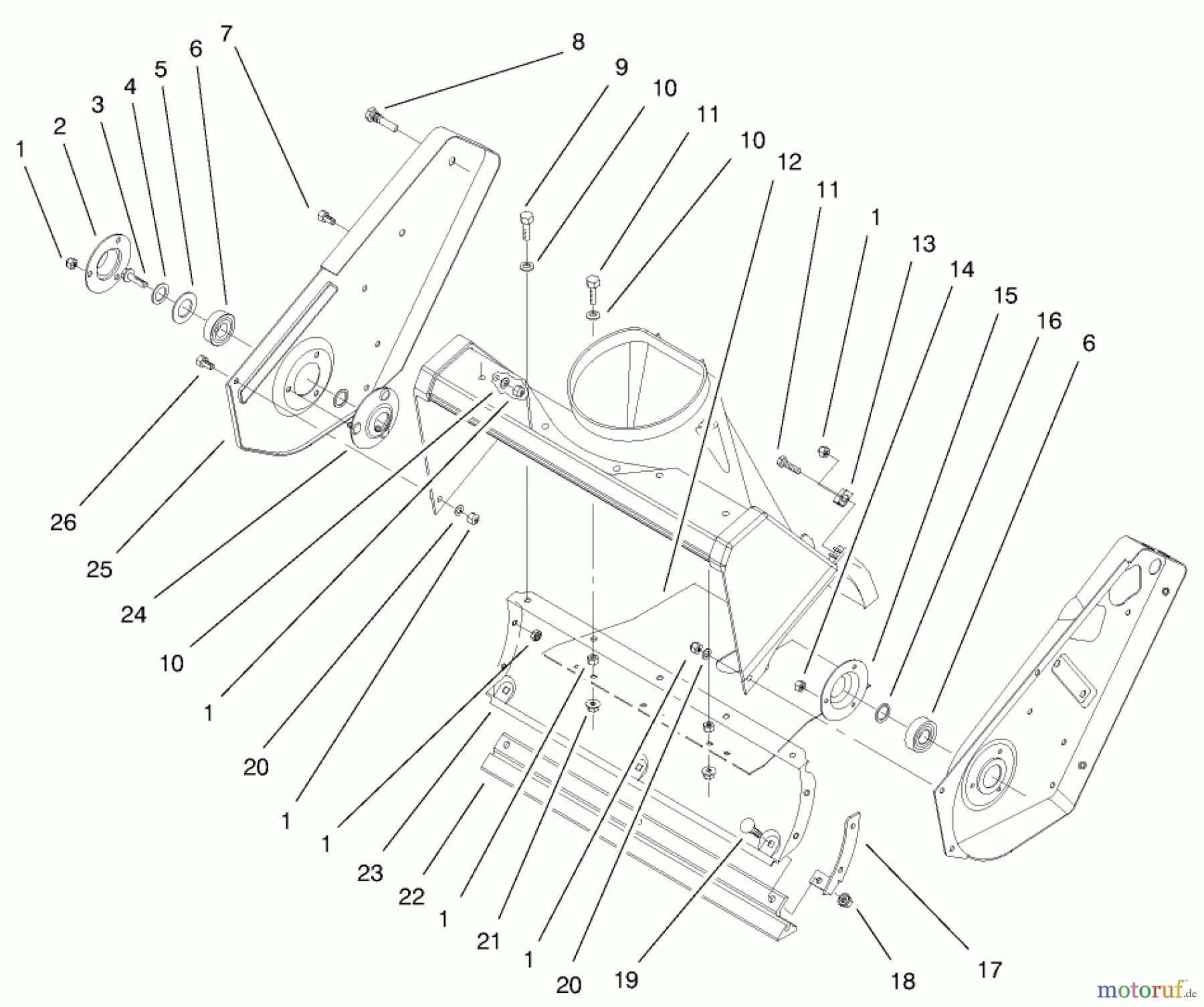 1
2
3
4
5
6
7
8
9
10
11
10
12
11
1
13
14
15
16
6
26
25
24
10
1
20
1
1
23
22
1
21
1
20
19
18
17
motoruf.de