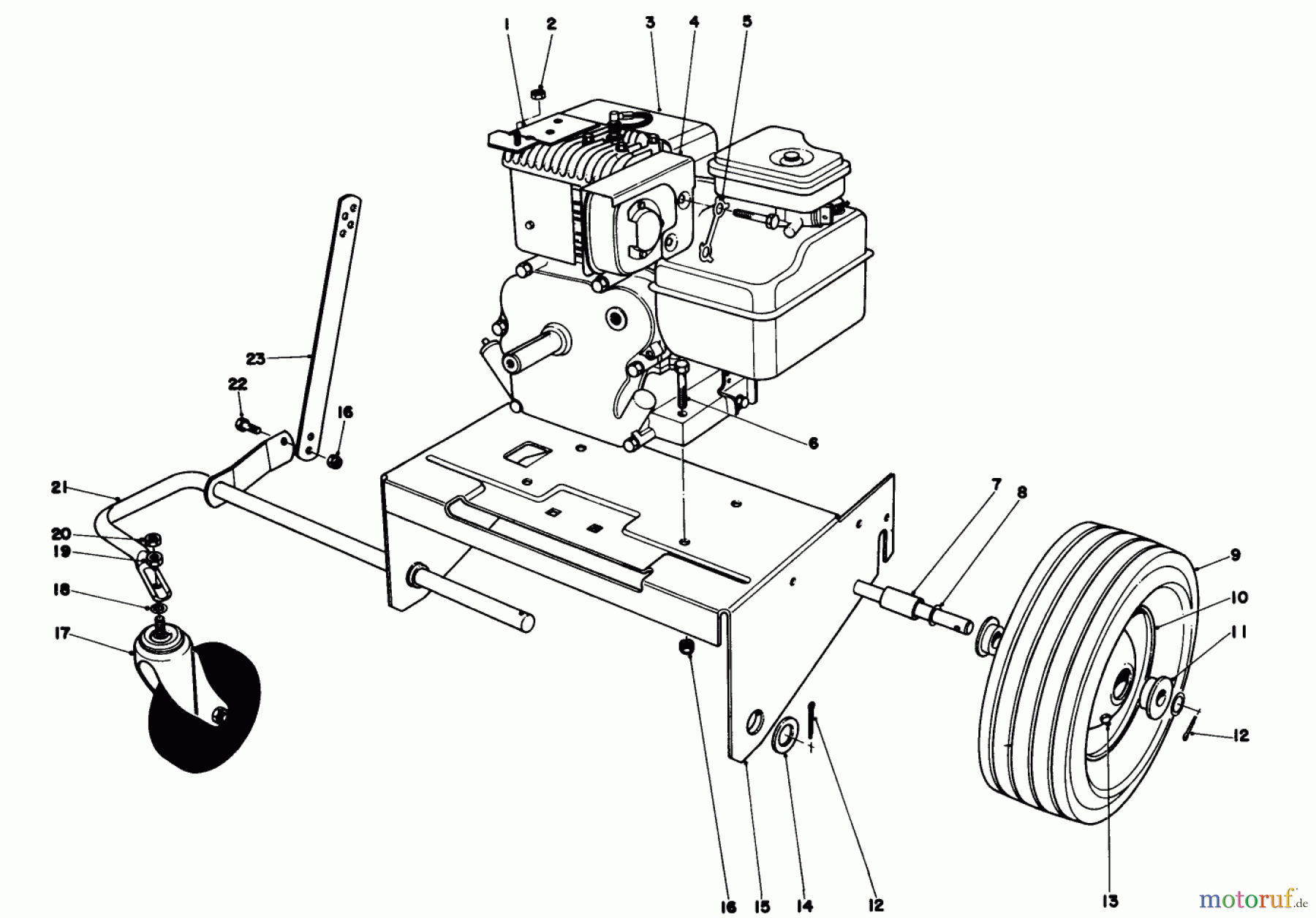 1
2
3
4
5
23
22
16
6
21
20
19
18
17
7
8
9
10
11
12
16
15
14
12
13
motoruf.de