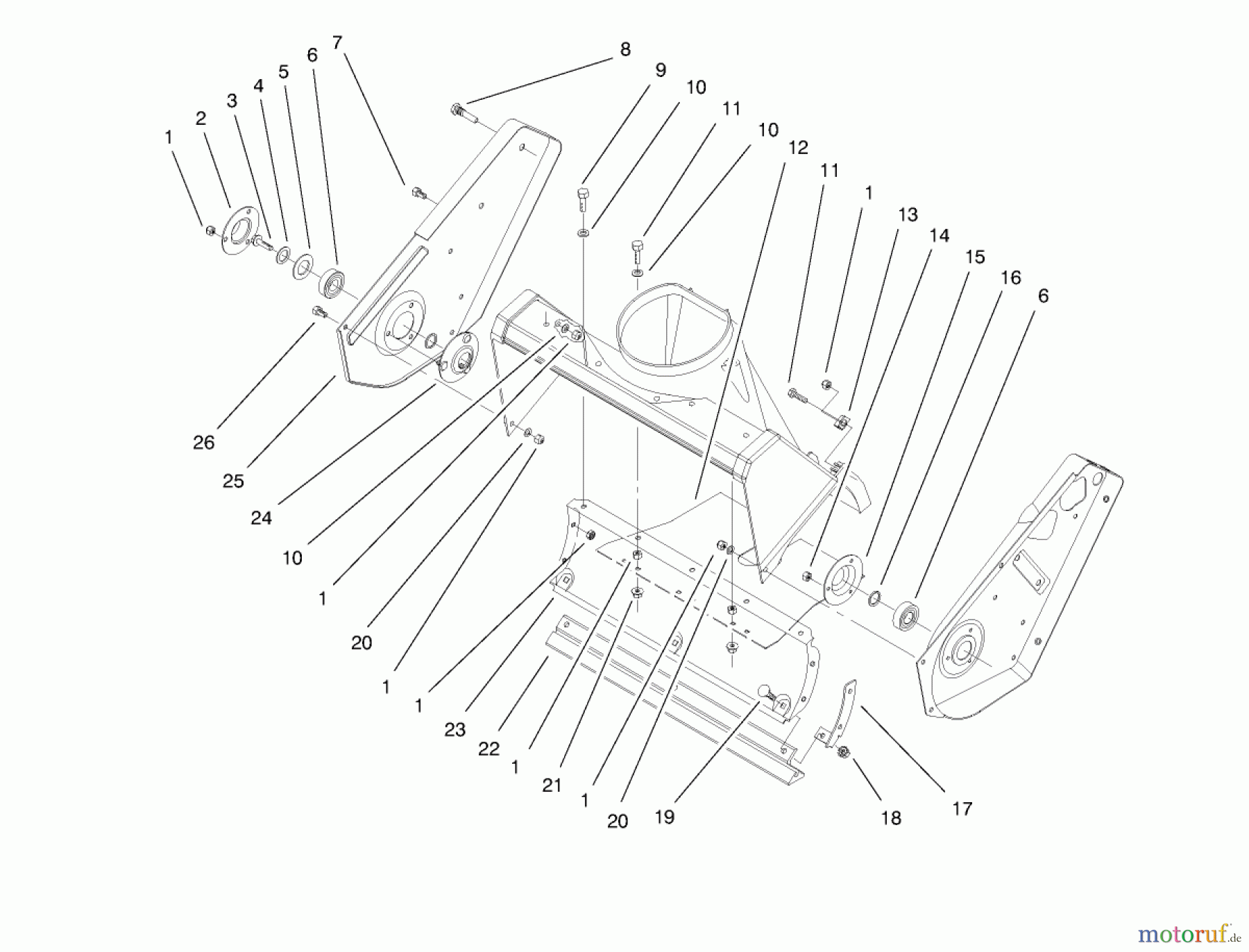 1 2 3 4 5 6 7 8 9 10 11 10 12 11 1 13 14 15 16 6

26 25 24 10 1 20 1 1 23 22 1 21 1 20 19 18 17

motoruf.de