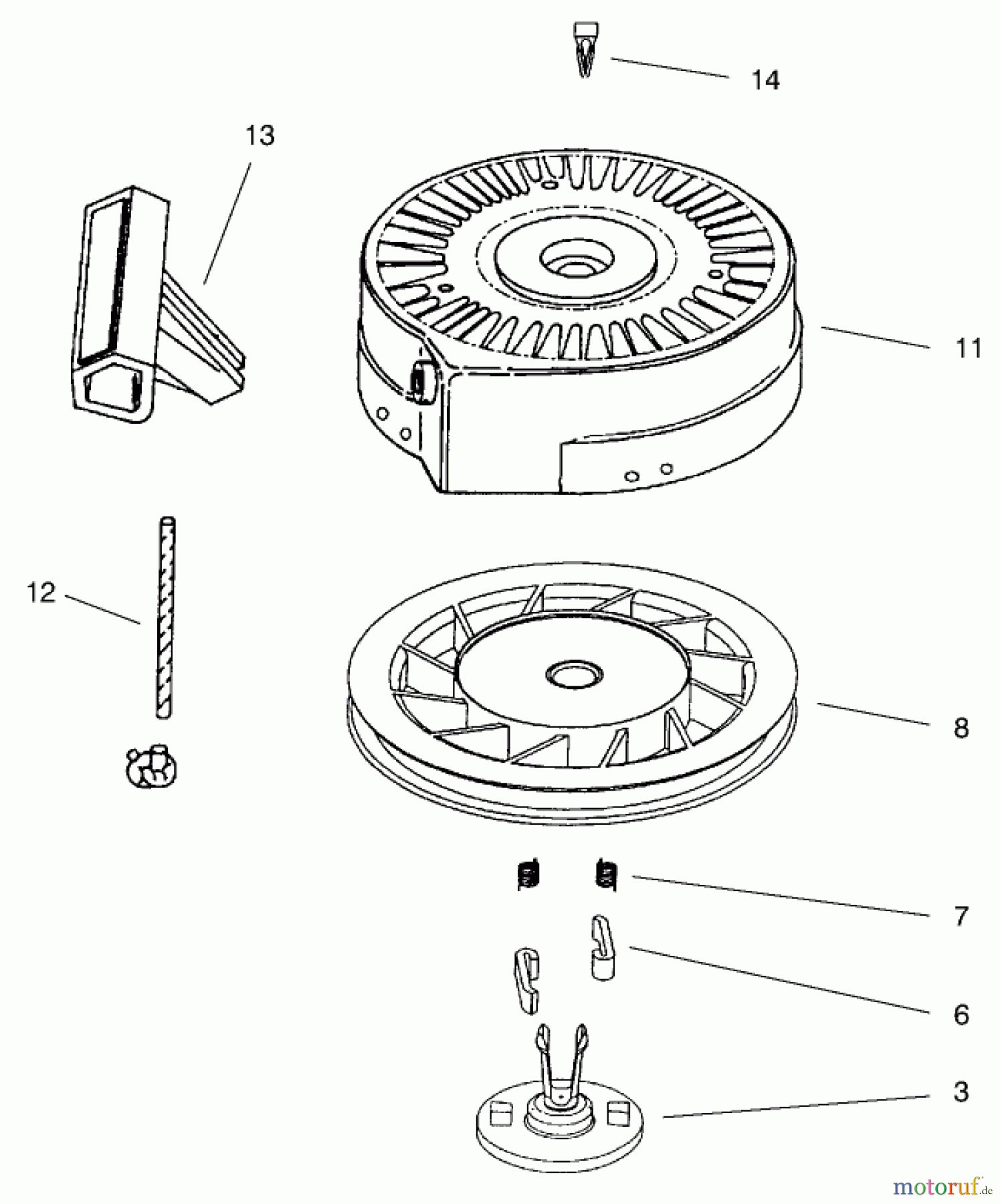 14

13

11

12

8

7

6

3

motoruf.de