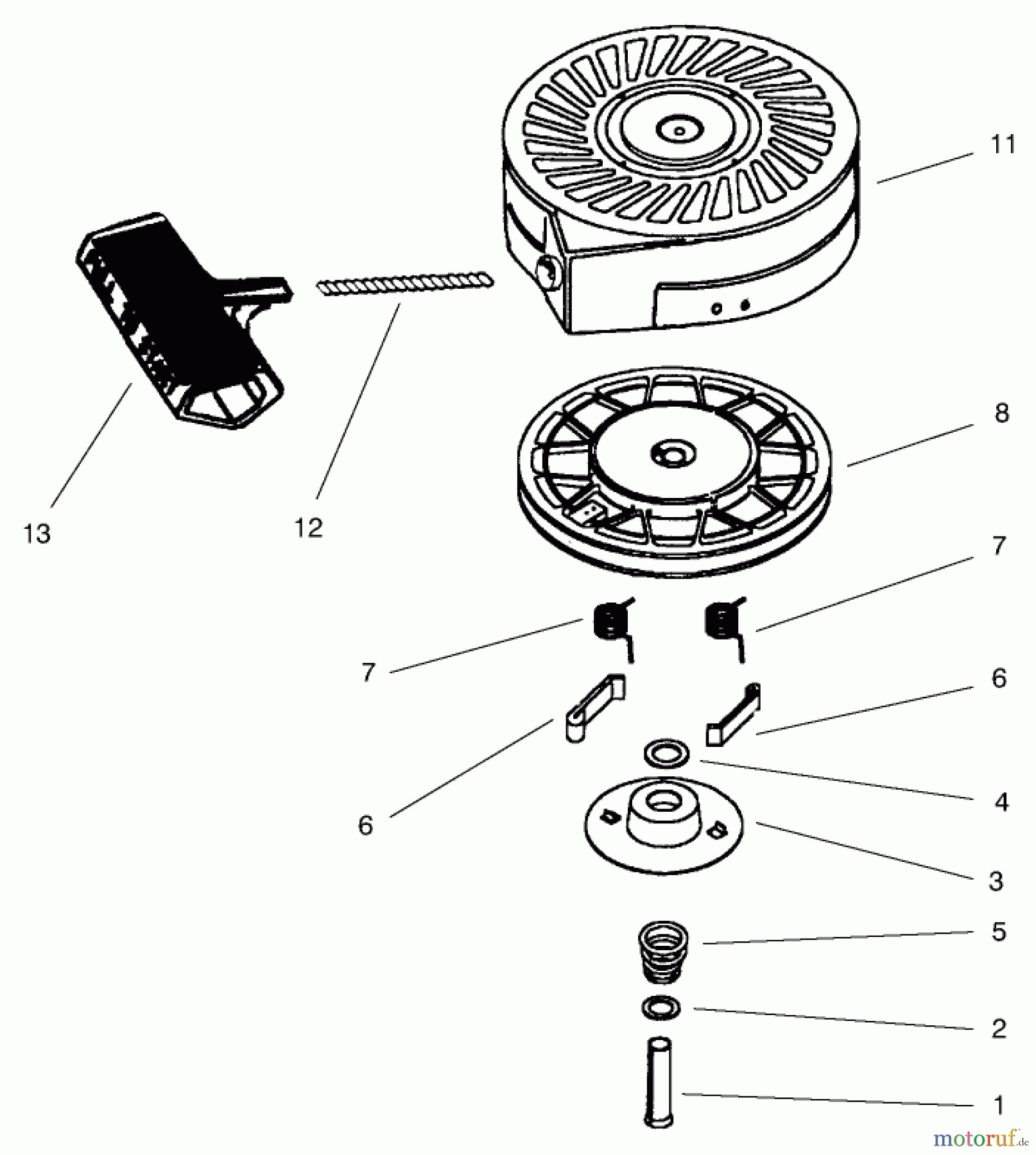 11

13

12

8

7

7

6

6

4

3

5

2

1

motoruf.de