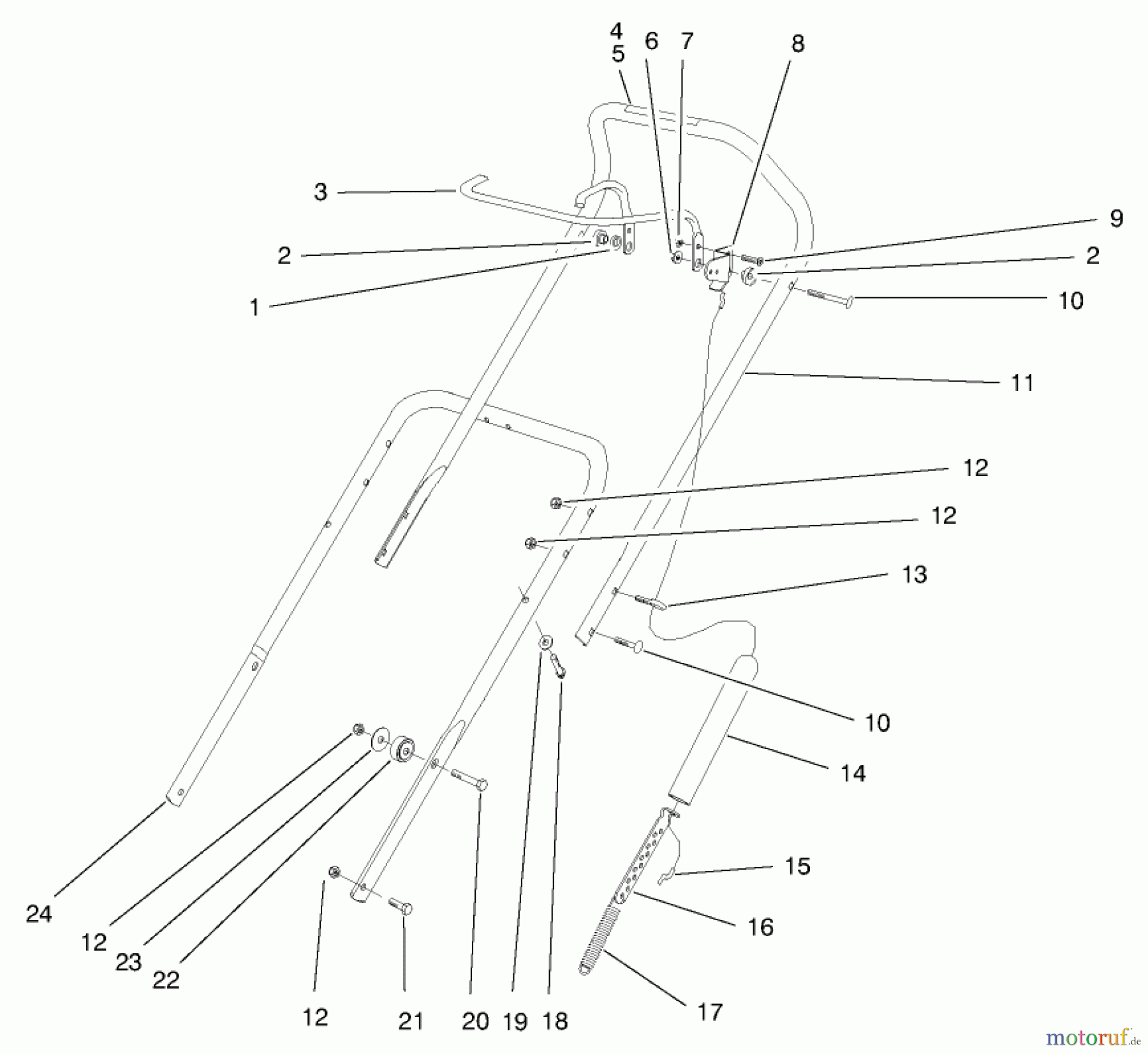 4
5
6
7
8
3
9
2
2
1
10
11
12
12
13
10
14
15
16
17
24
12
23
22
12
21
20
19
18
motoruf.de