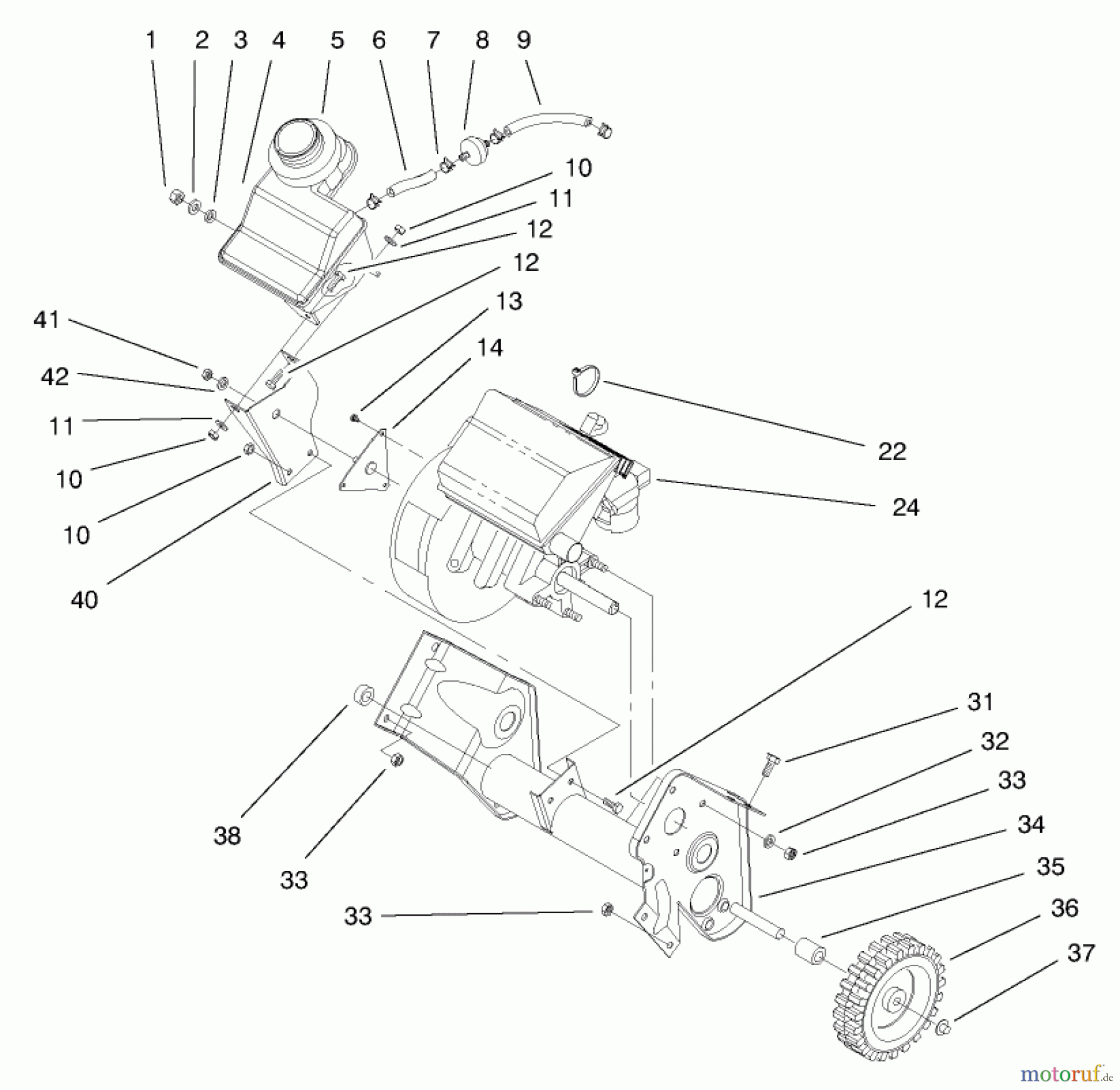 1 2 3 4 5 6 7 8 9

10
11
12
12
13
14
41
42
11
10
10
40
22
24
12
31
32
33
34
35
36
37
38
33
33

motoruf.de