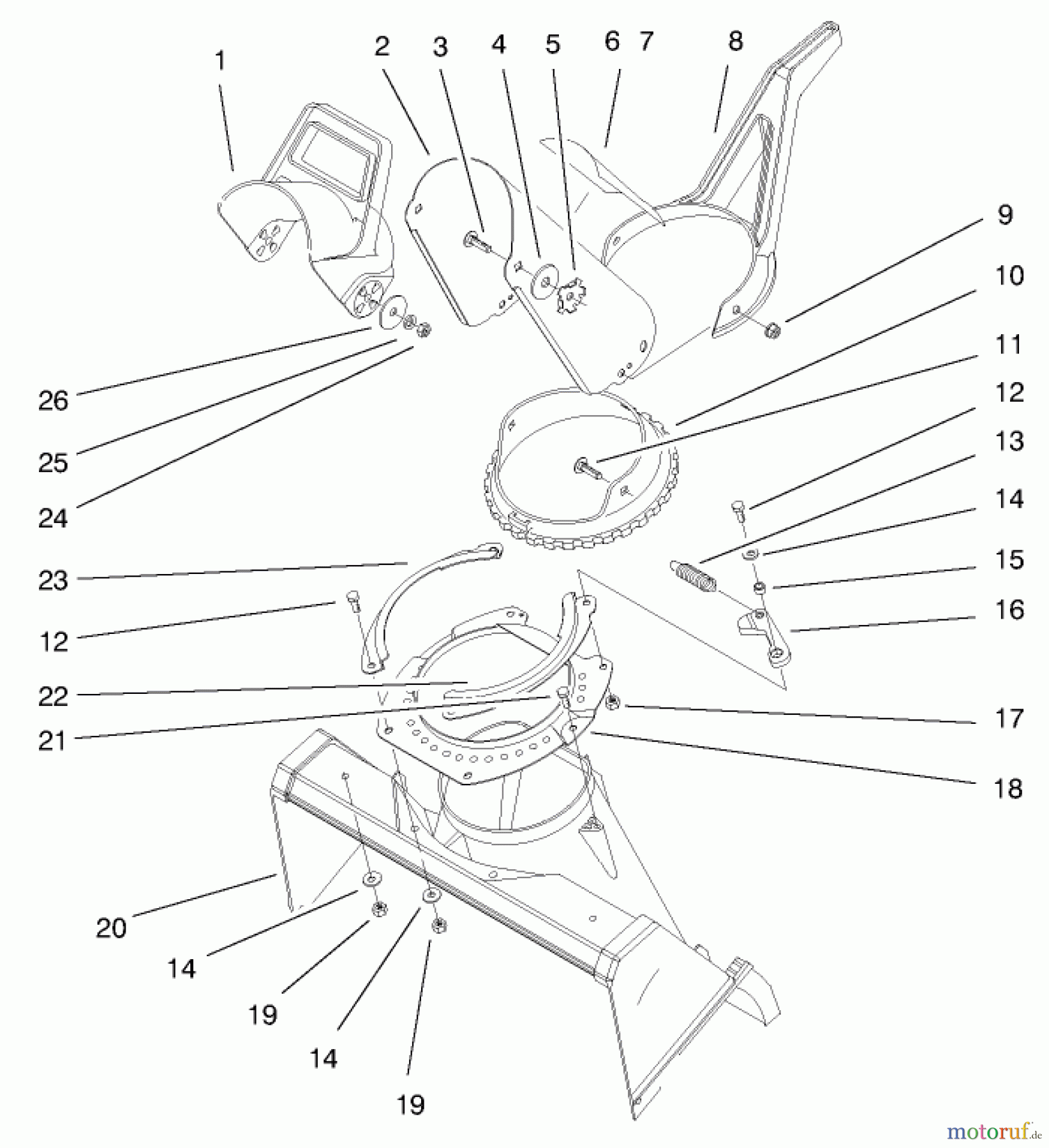 1
2
3
4
5
6 7
8
9
10
11
12
13
14
15
16
17
18
26
25
24
23
12
22
21
20
14
19
14
19
motoruf.de