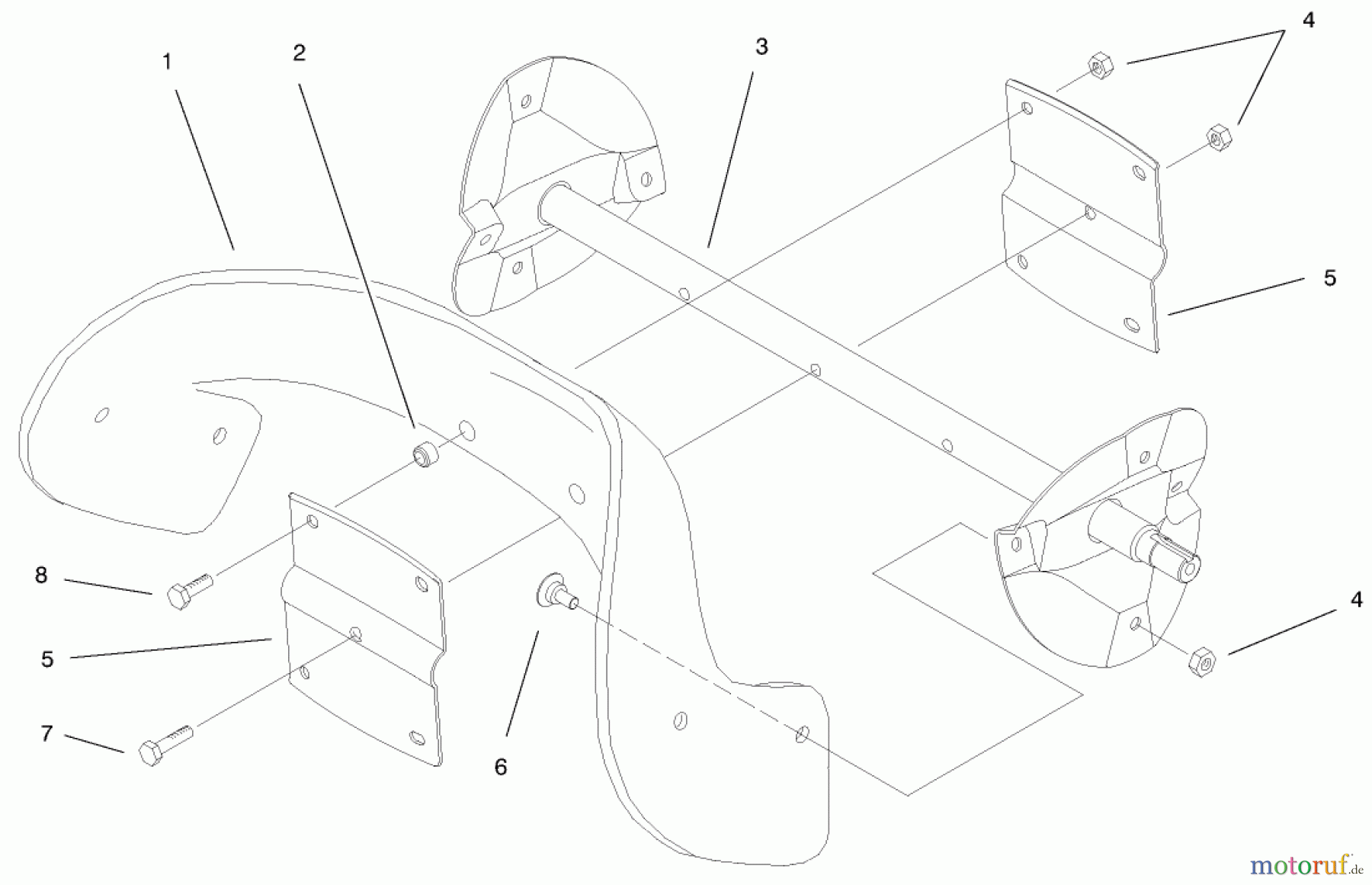 1
2
3
4
5
8
5
7
6
4
motoruf.de