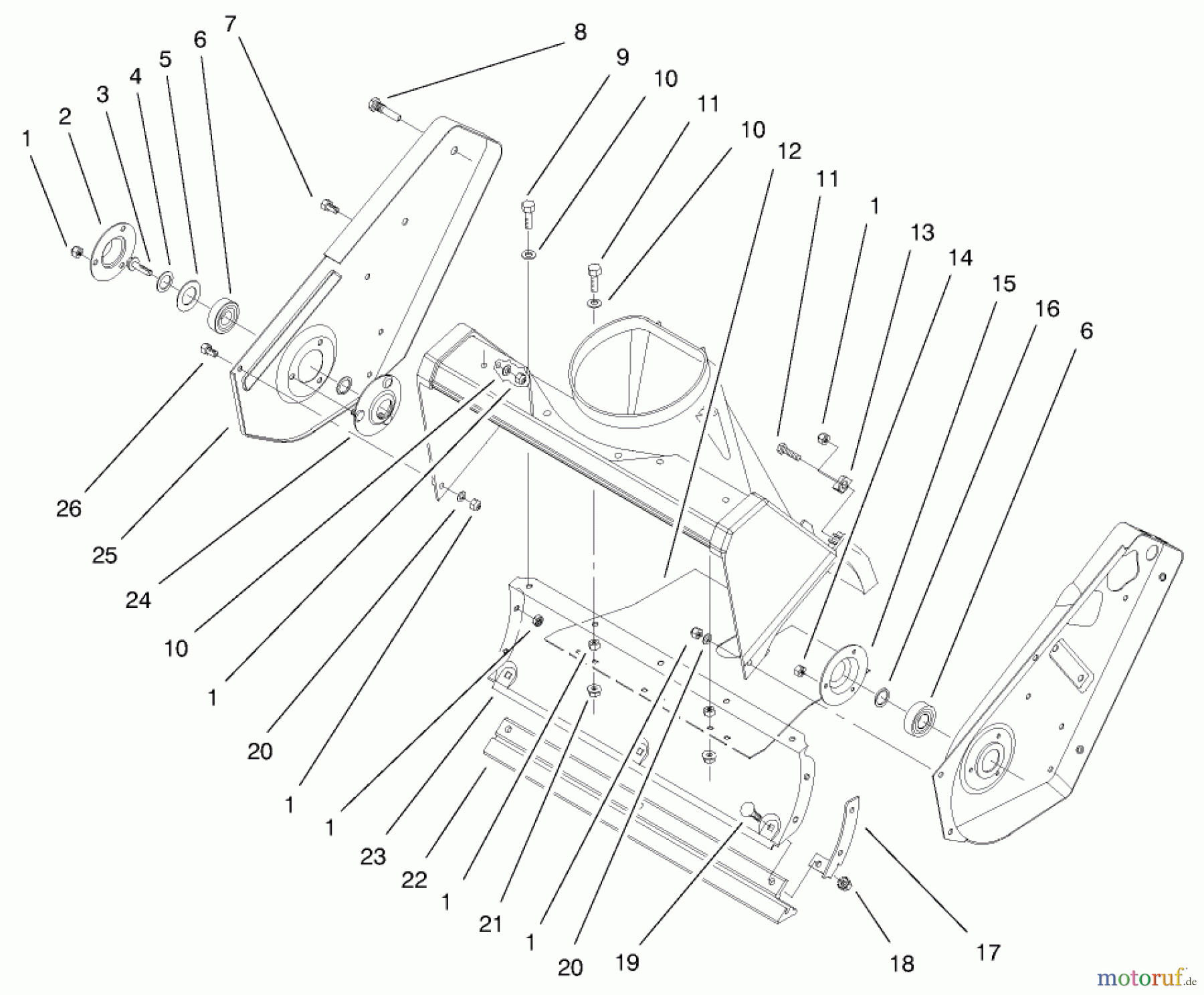 1
2
3
4
5
6
7
8
9
10
11
10
12
11
1
13
14
15
16
6
26
25
24
10
1
20
1
1
23
22
1
21
1
20
19
18
17
motoruf.de