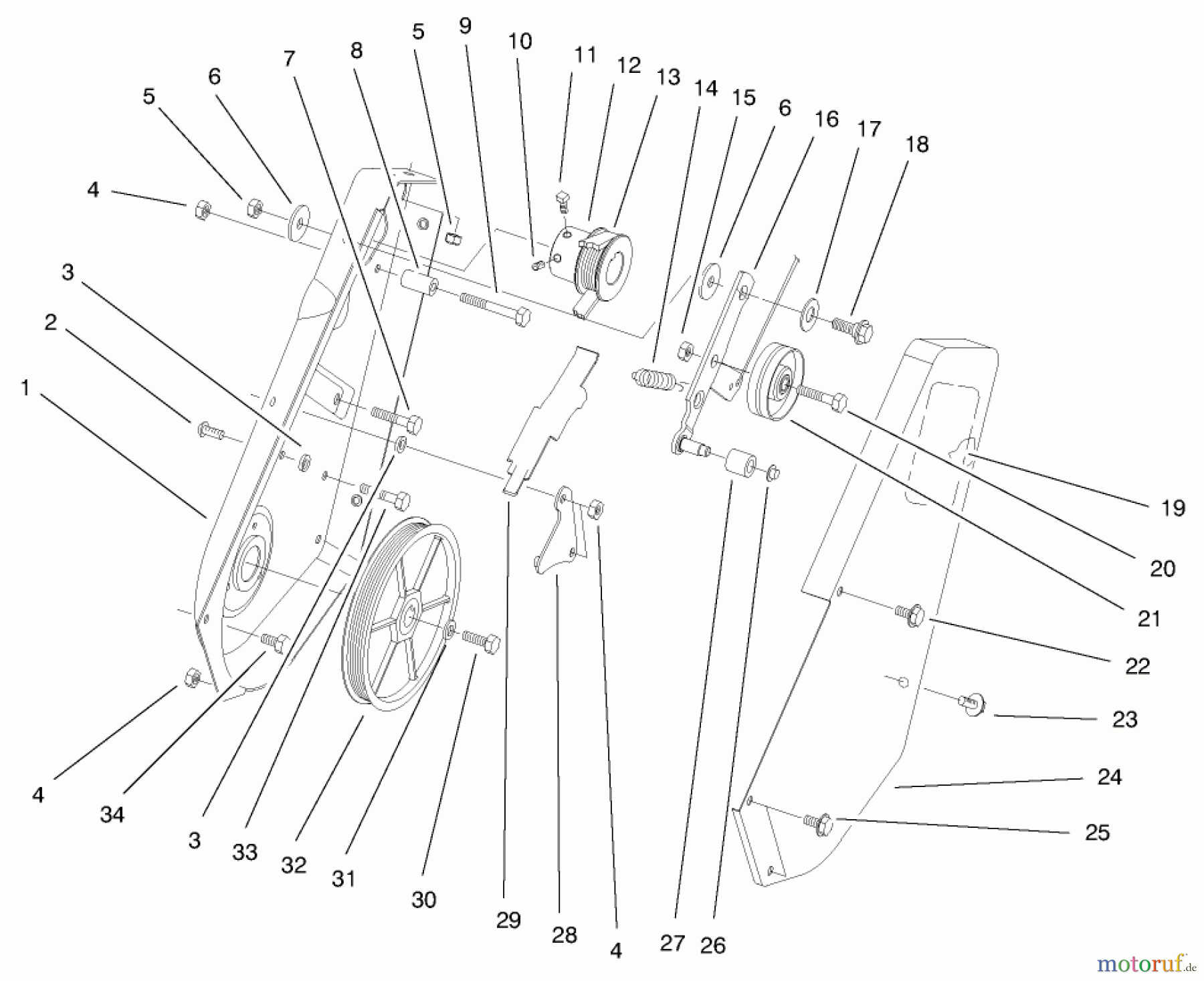 5 9 10 11 12 13 14 15 6 16 17 18
7 8
6
5
4
3
2
1
19
20
21
22
23
24
25
4
34
3
33
32
31
30
29
28
4
27
26
motoruf.de