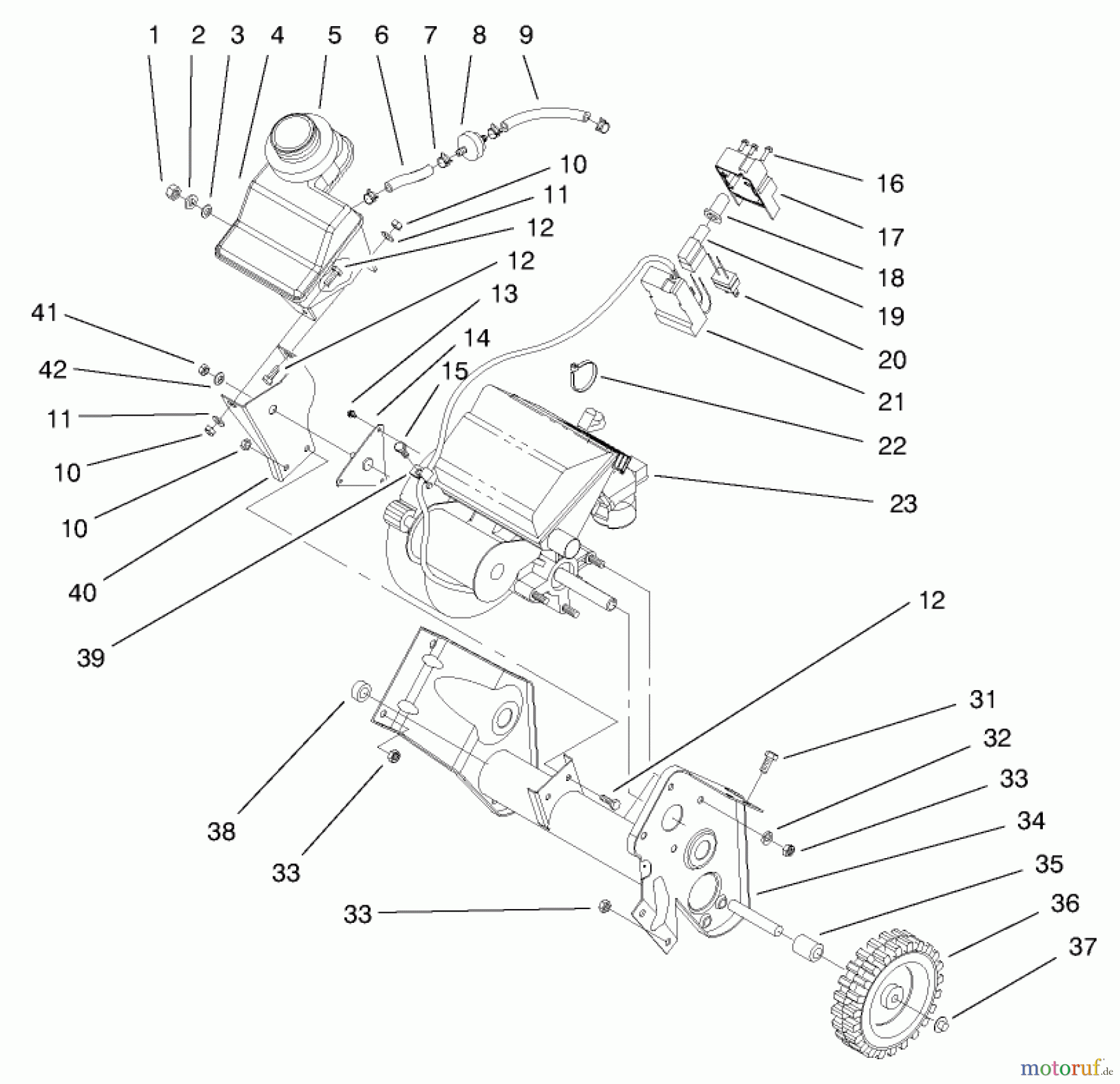 1 2 3 4 5 6 7 8 9

10
11
12
12
13
14
15

16
17
18
19
20
21
22
23

41
42
11
10
10
40
39

12
31
32
33
34
35
36
37

38
33
33

motoruf.de