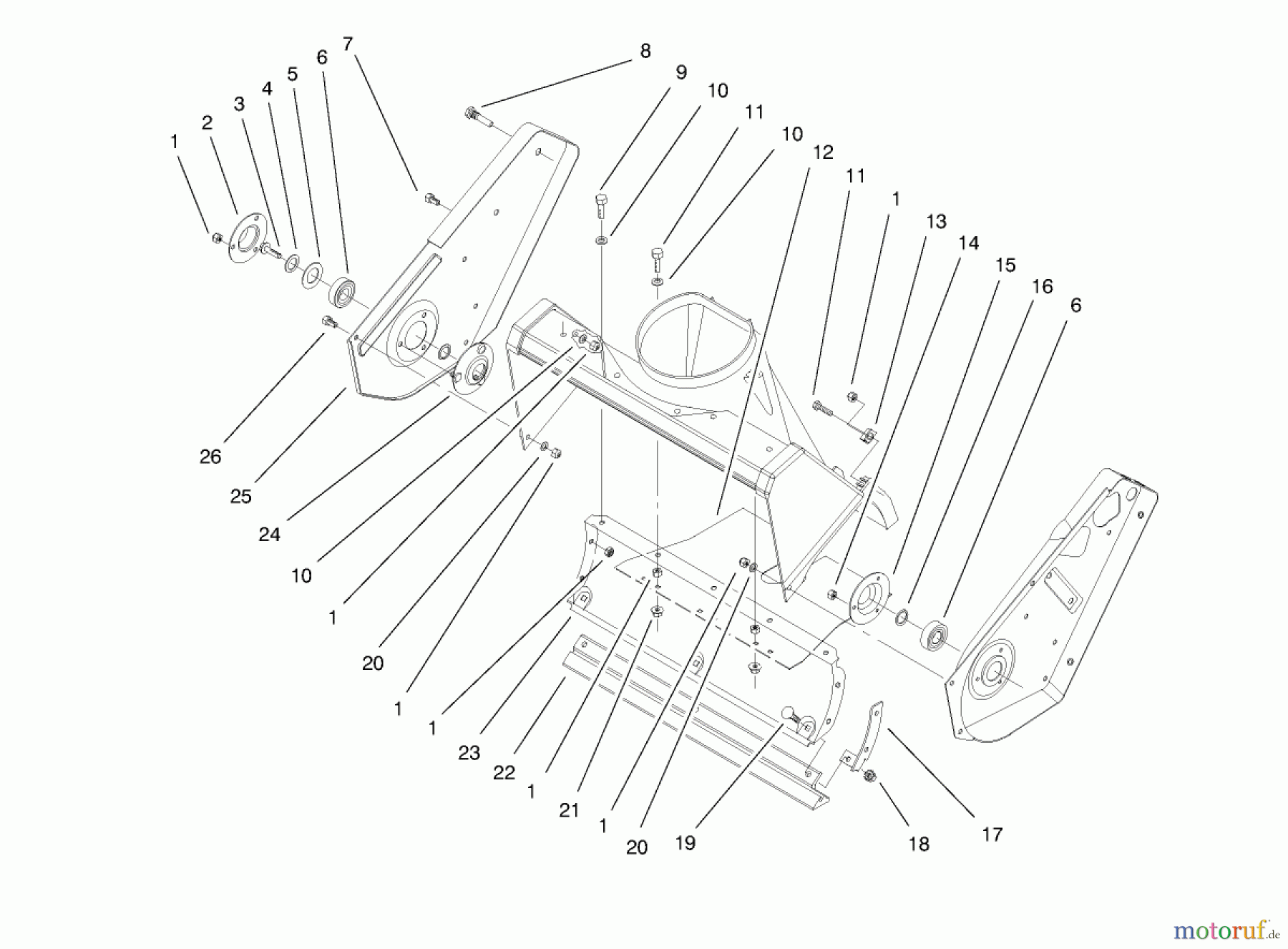 1
2
3
4
5
6
7
8
9
10
11
10
12
11
1
13
14
15
16
6
26
25
24
10
1
20
1
1
23
22
1
21
1
20
19
18
17
motoruf.de