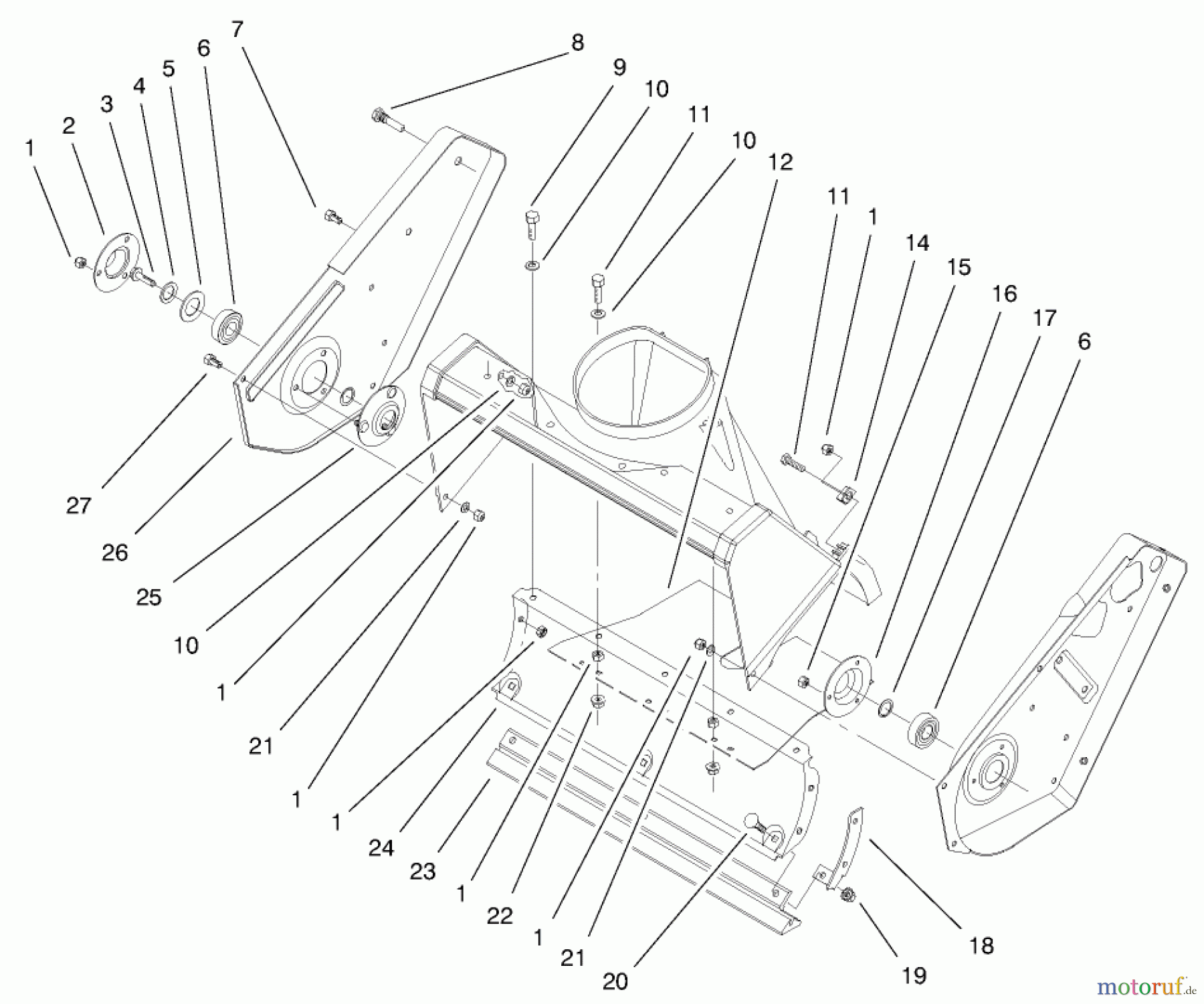 1
2
3
4
5
6
7
8
9
10
11
10
12
11
1
14
15
16
17
6
27
26
25
10
1
21
1
1
24
23
1
22
1
21
20
19
18
motoruf.de