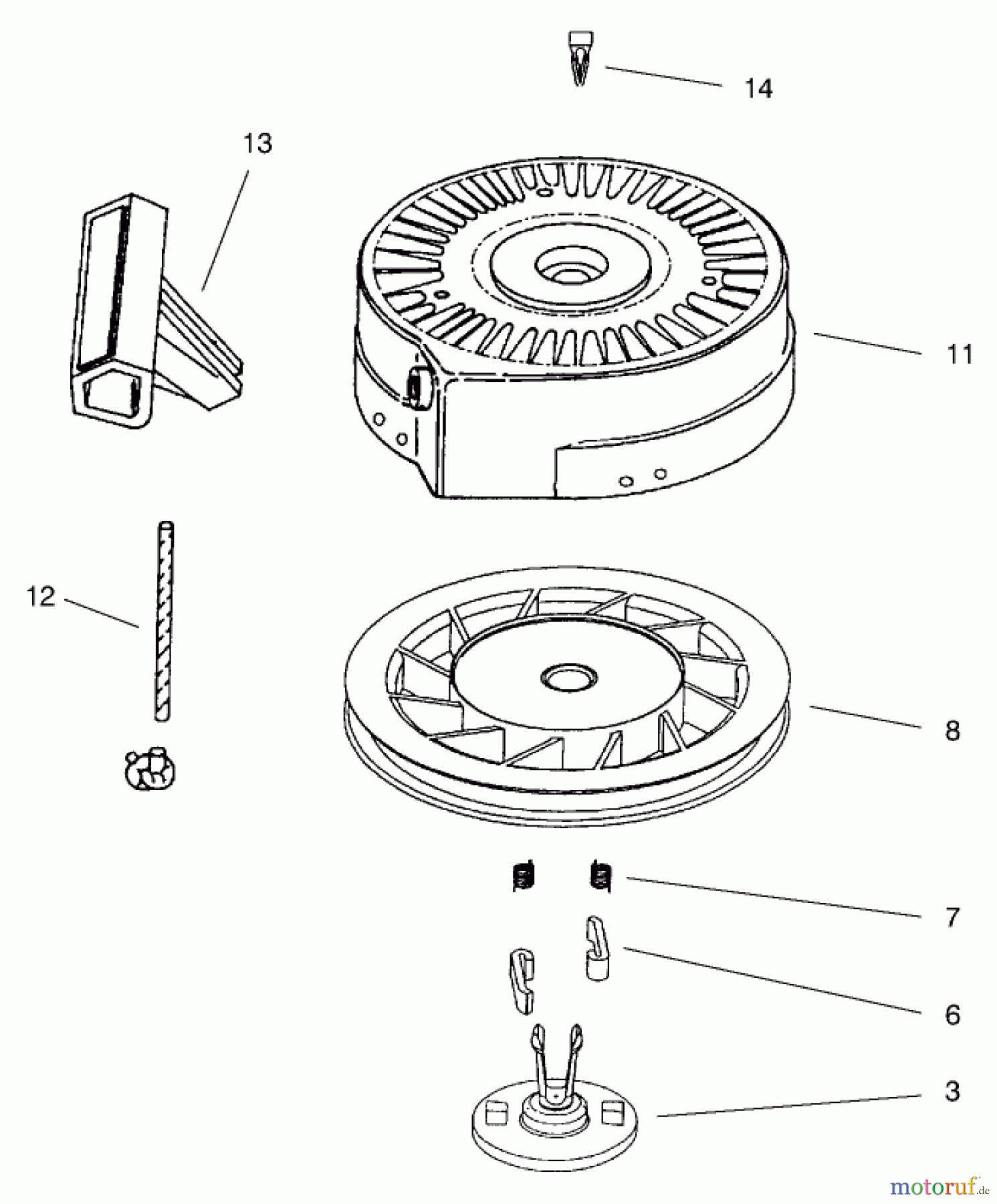 14

13

11

12

8

7

6

3

motoruf.de