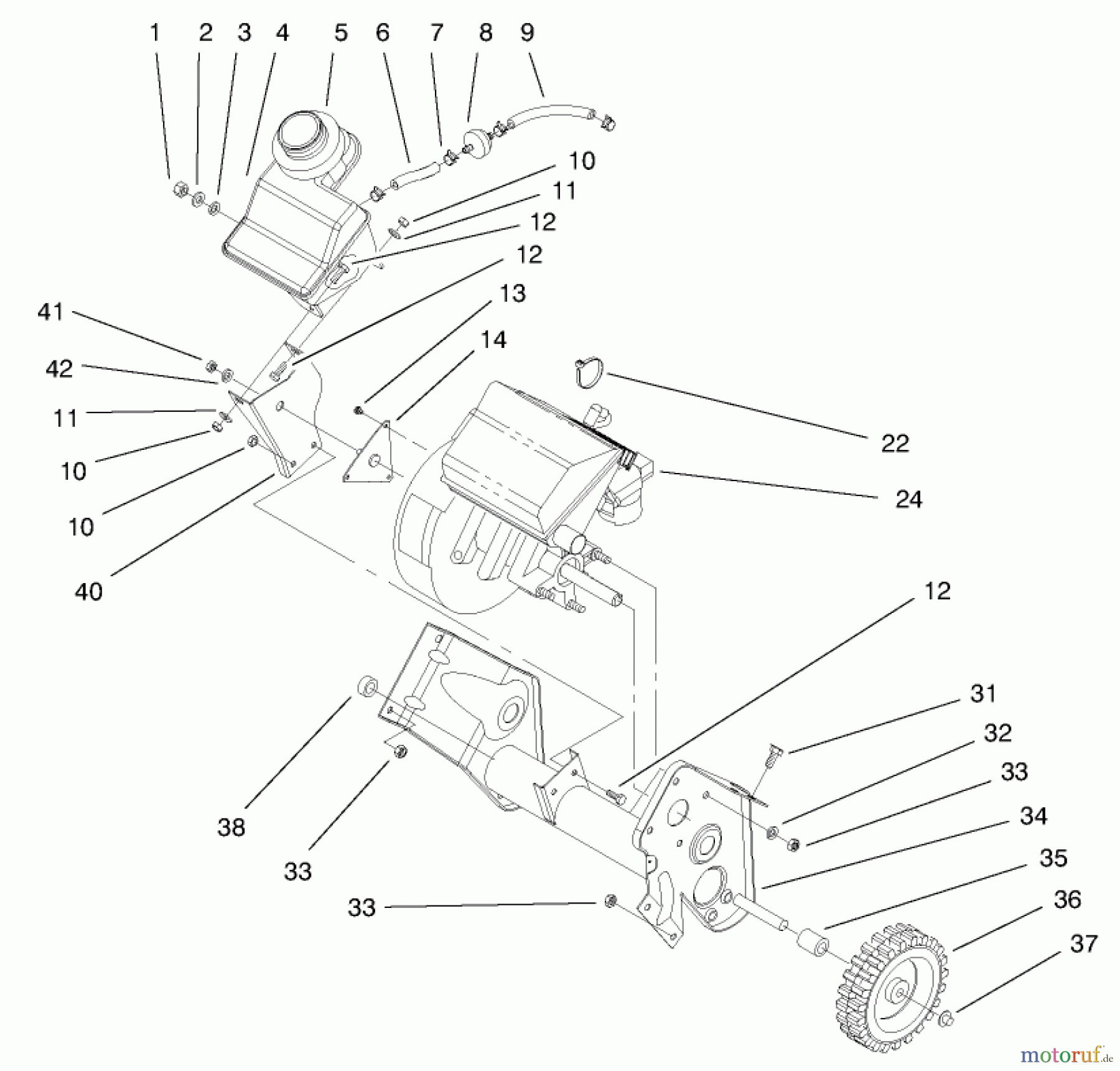 1 2 3 4 5 6 7 8 9

10
11
12
12
13
14

41
42
11
10
10
40

22
24

12

31
32
33
34
35
36
37

38
33
33

motoruf.de