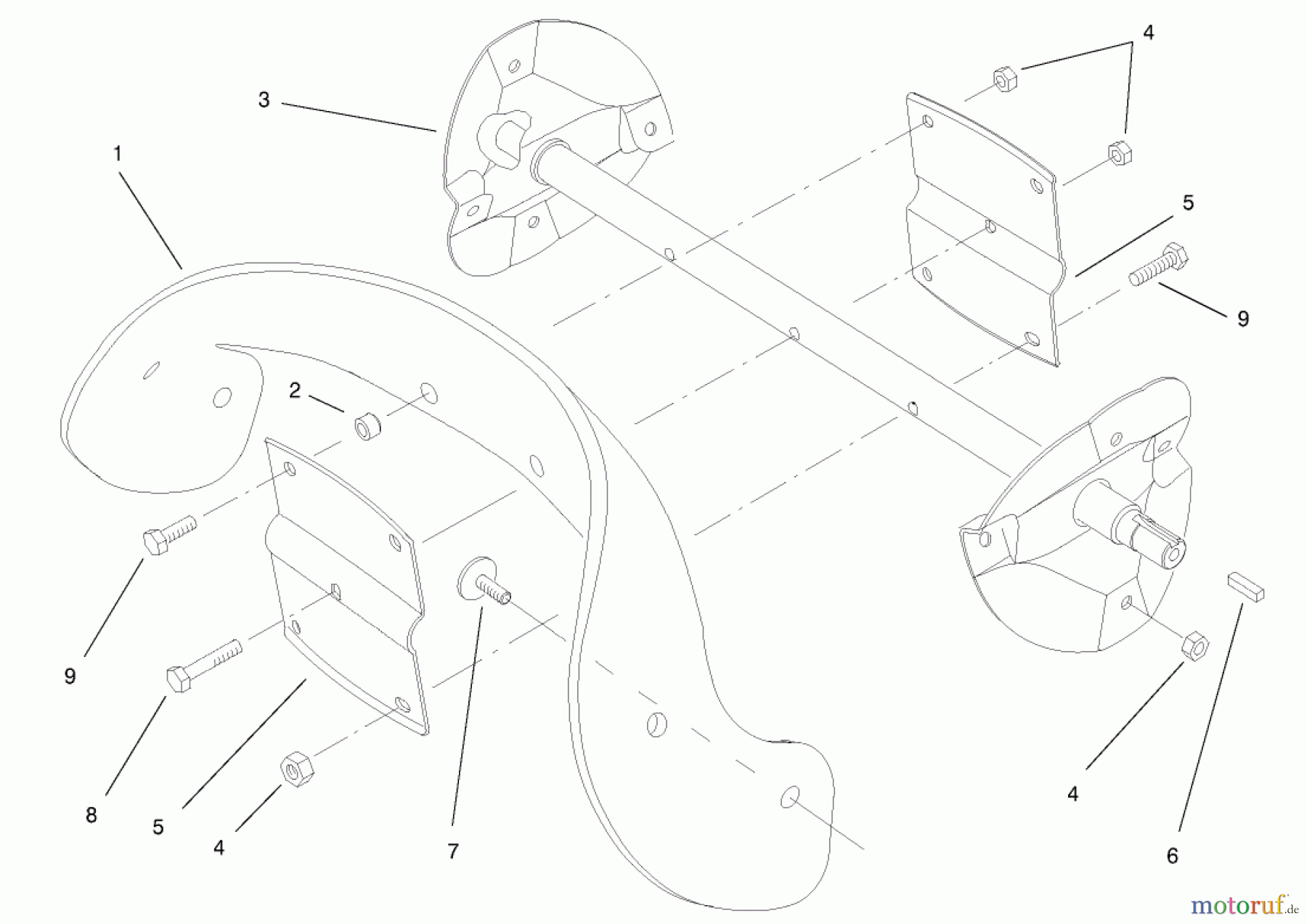 4
3
1
5
9
2
9
8
5
4
7
4
6
motoruf.de