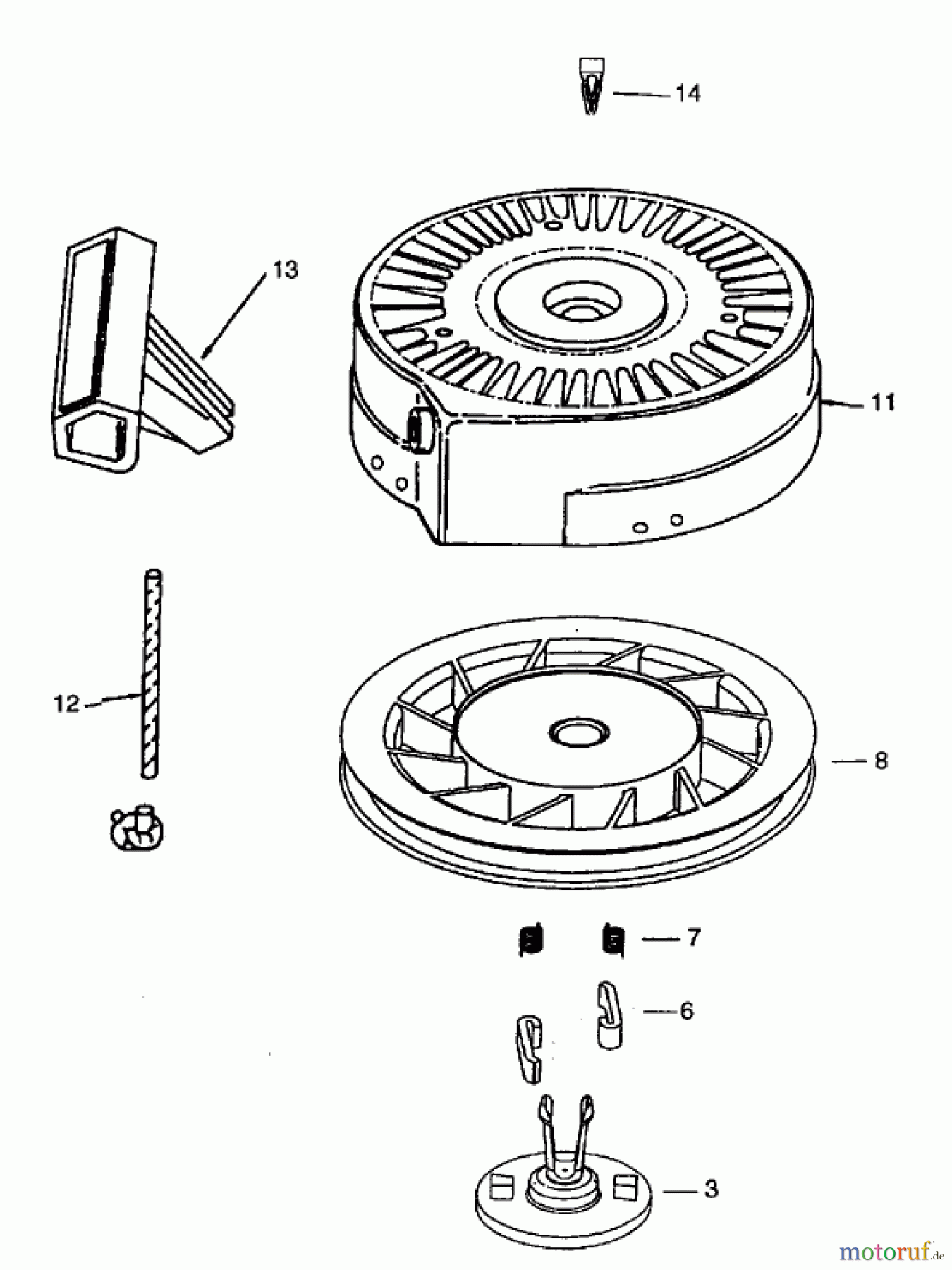 14

13

11

12

8

7

6

3

motoruf.de