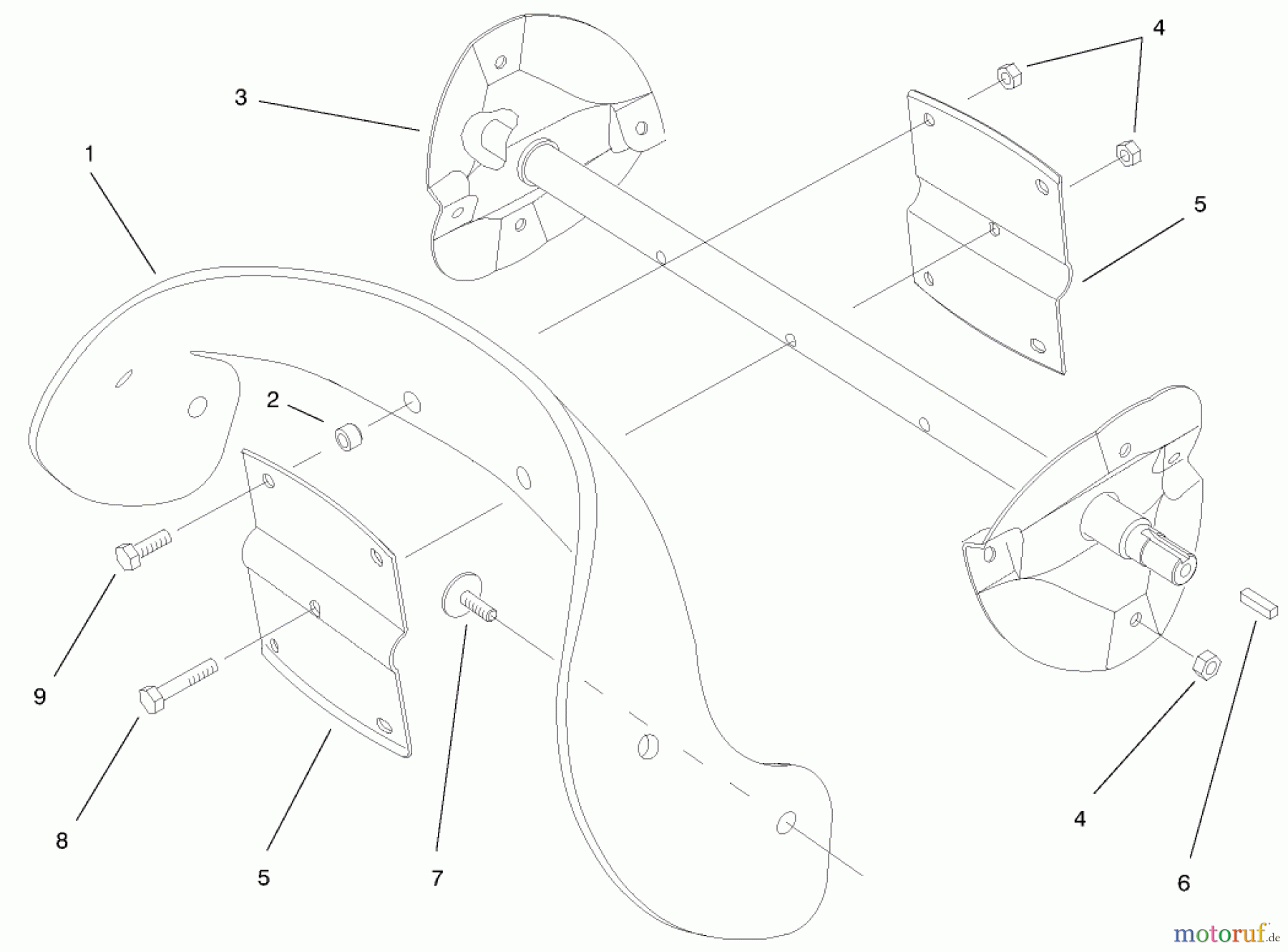 4
3
1
5
2
9
8
5
7
4
6
motoruf.de