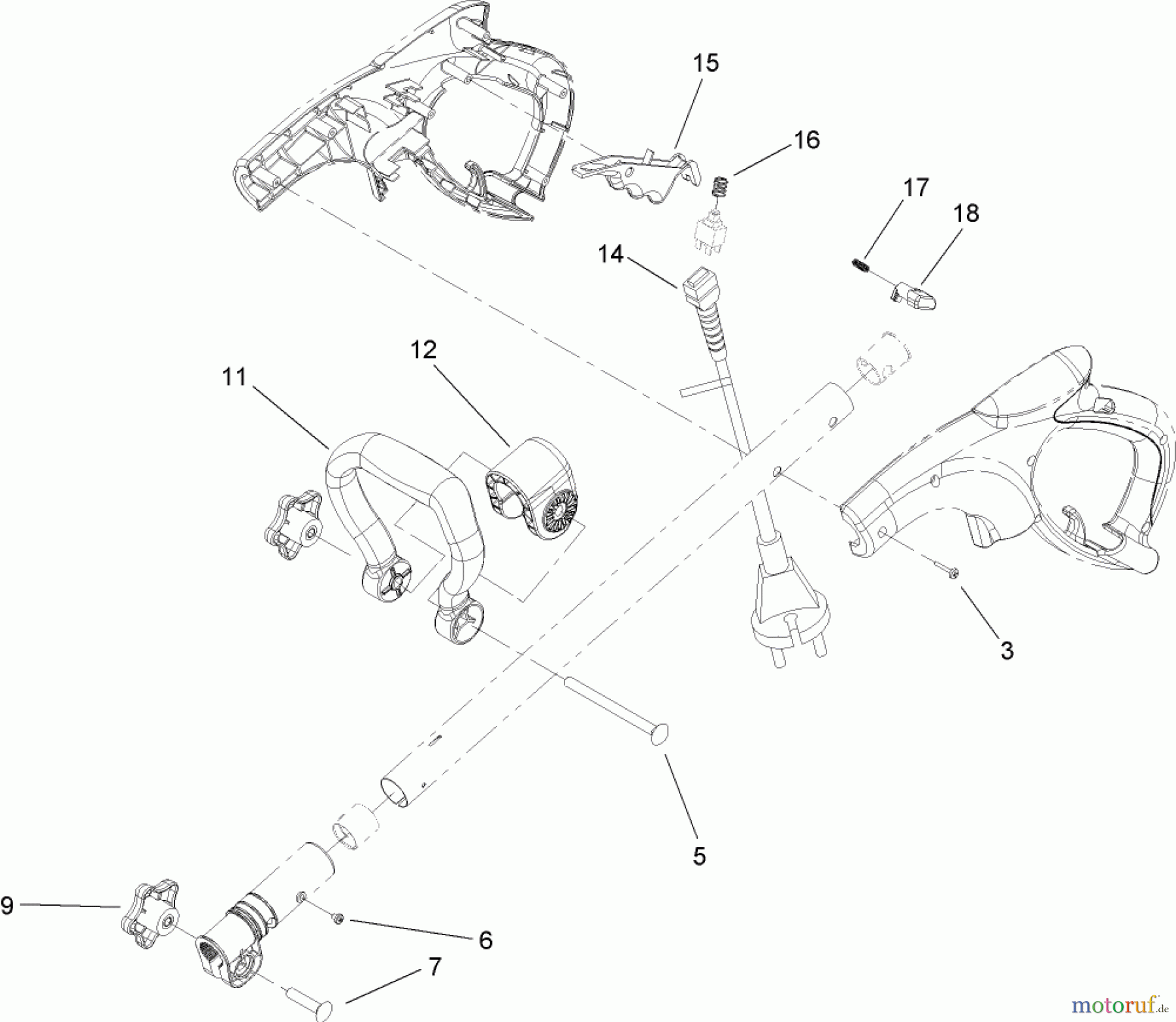 15
16
17
18
14
12
11
3
5
9
6
7
motoruf.de