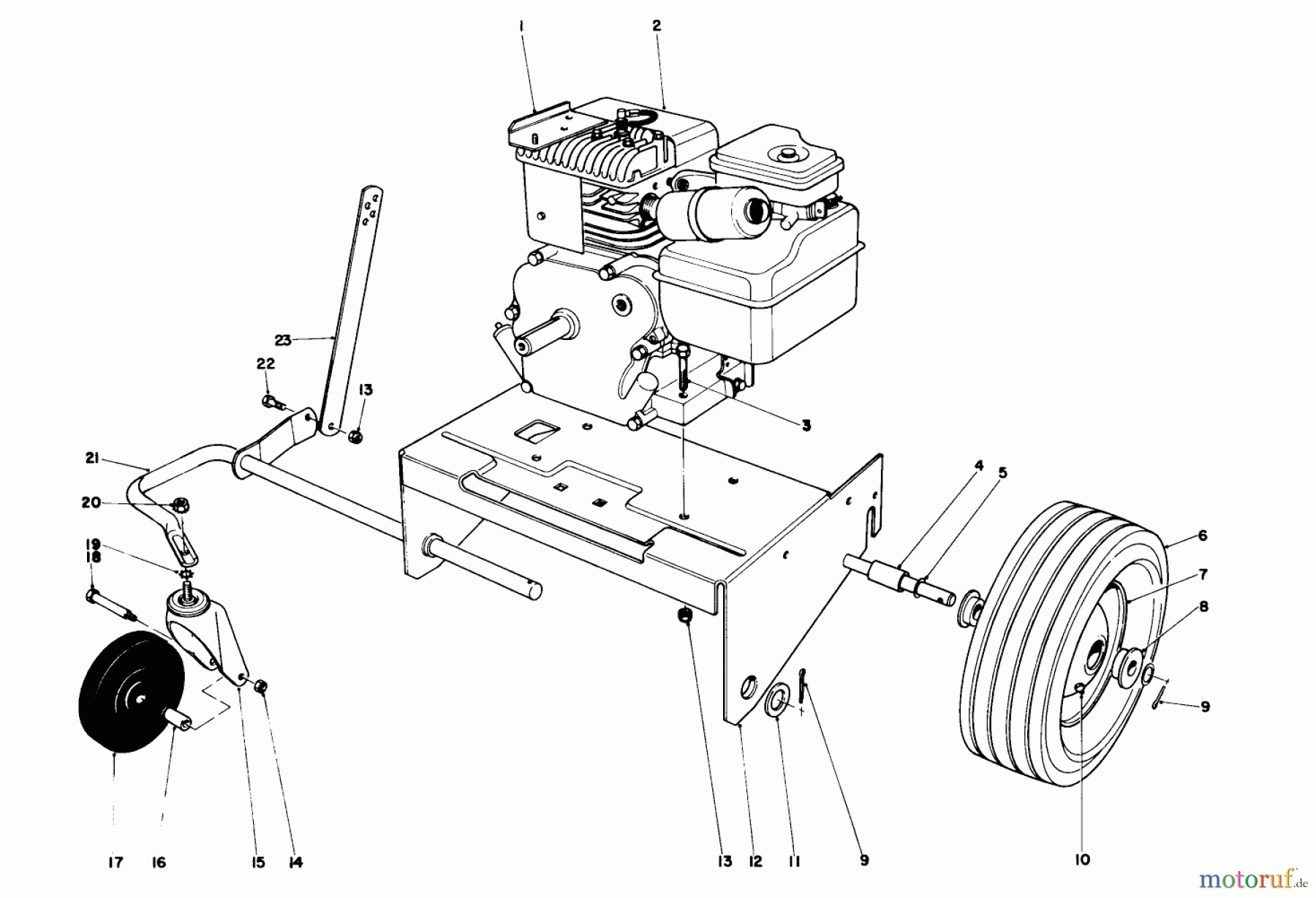 1
2
23
22
13
3
21
20
19
18
4
5
6
7
8
9
17
16
15
14
13
12
11
9
10
motoruf.de