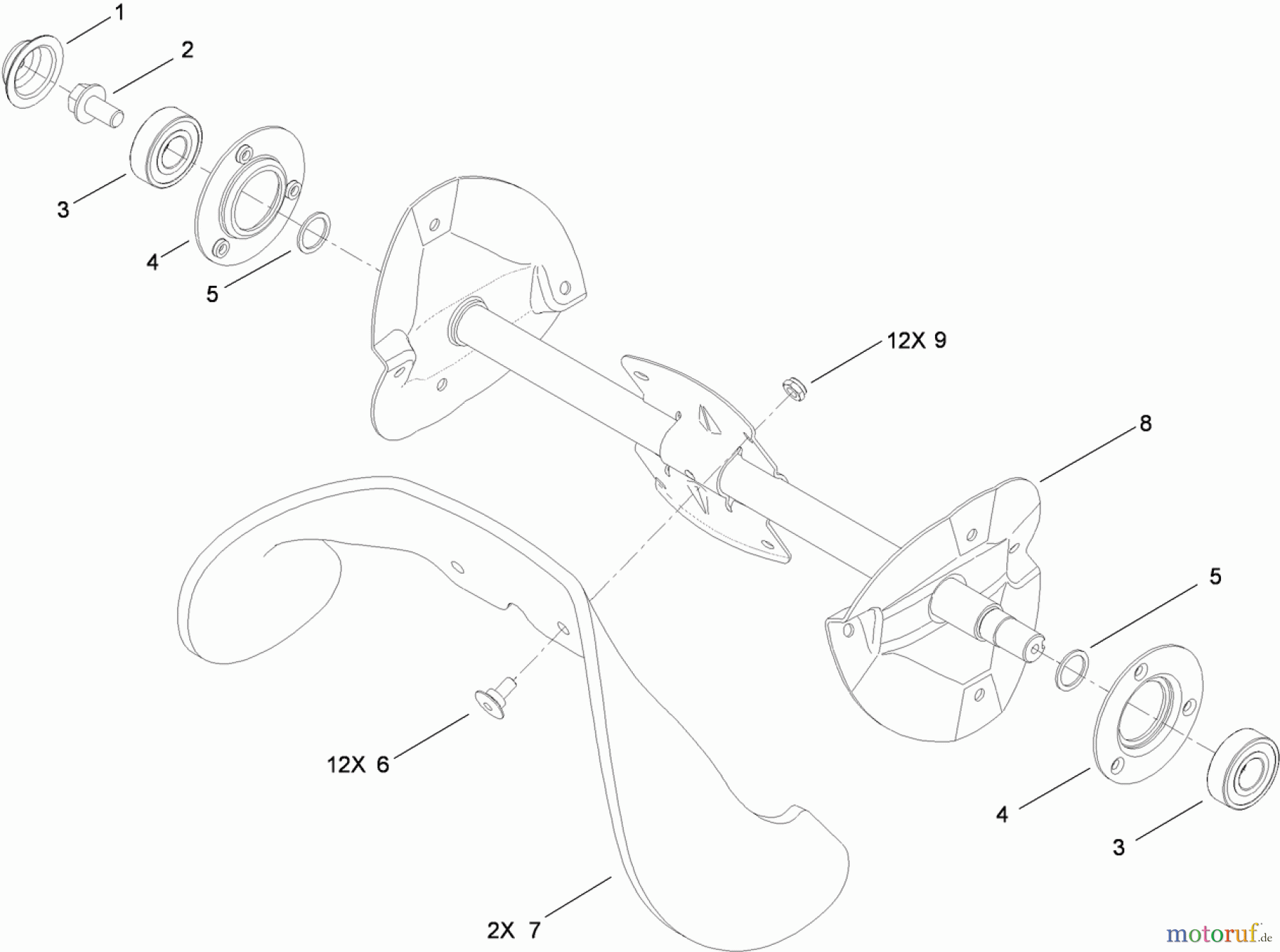 1
2
3
4
5
12X 9
8
5
12X 6
4
3
2X 7
motoruf.de