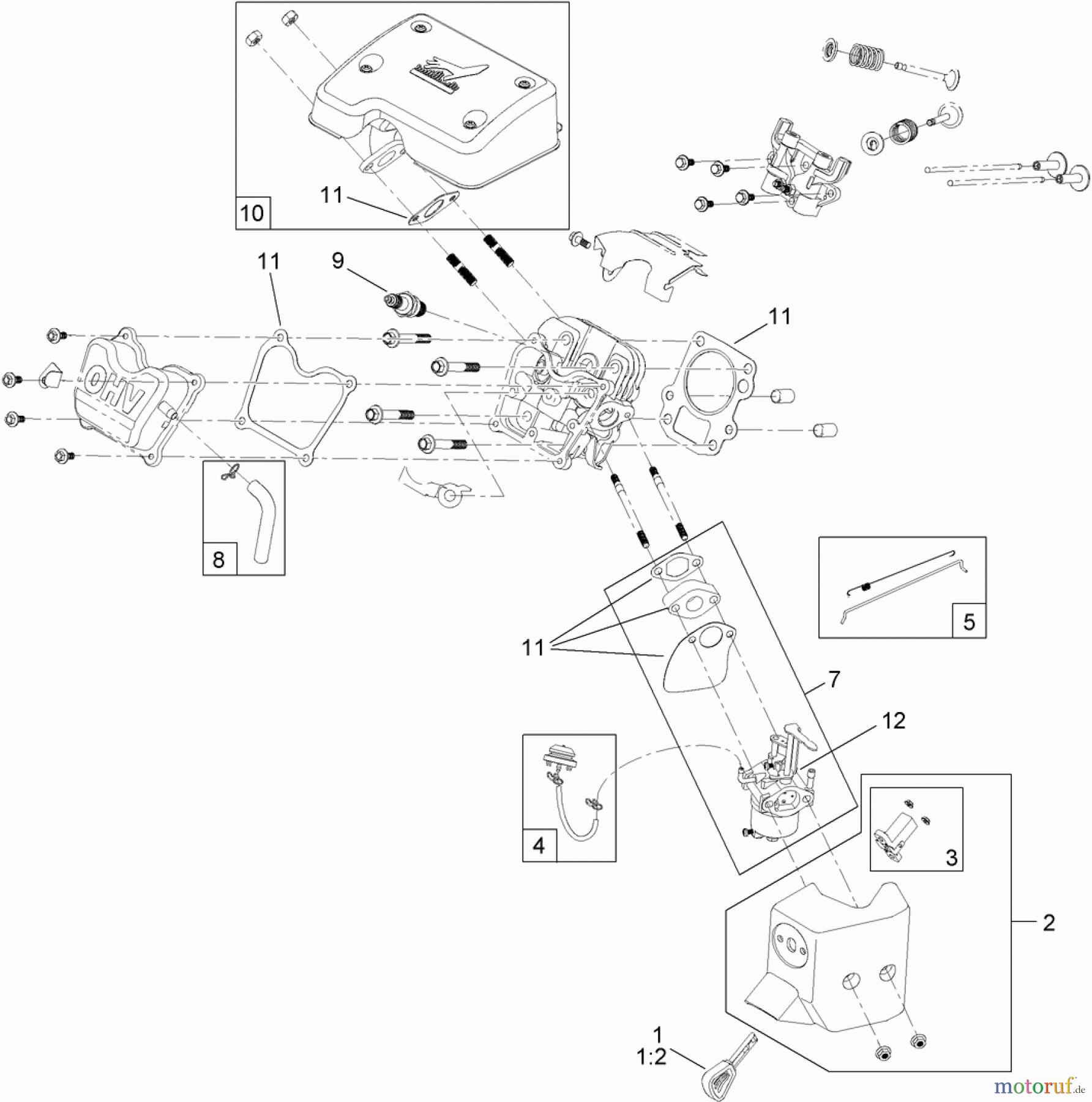 10
11
11
9
11
OHV
8
5
11
7
12
4
3
2
1
1:2
motoruf.de