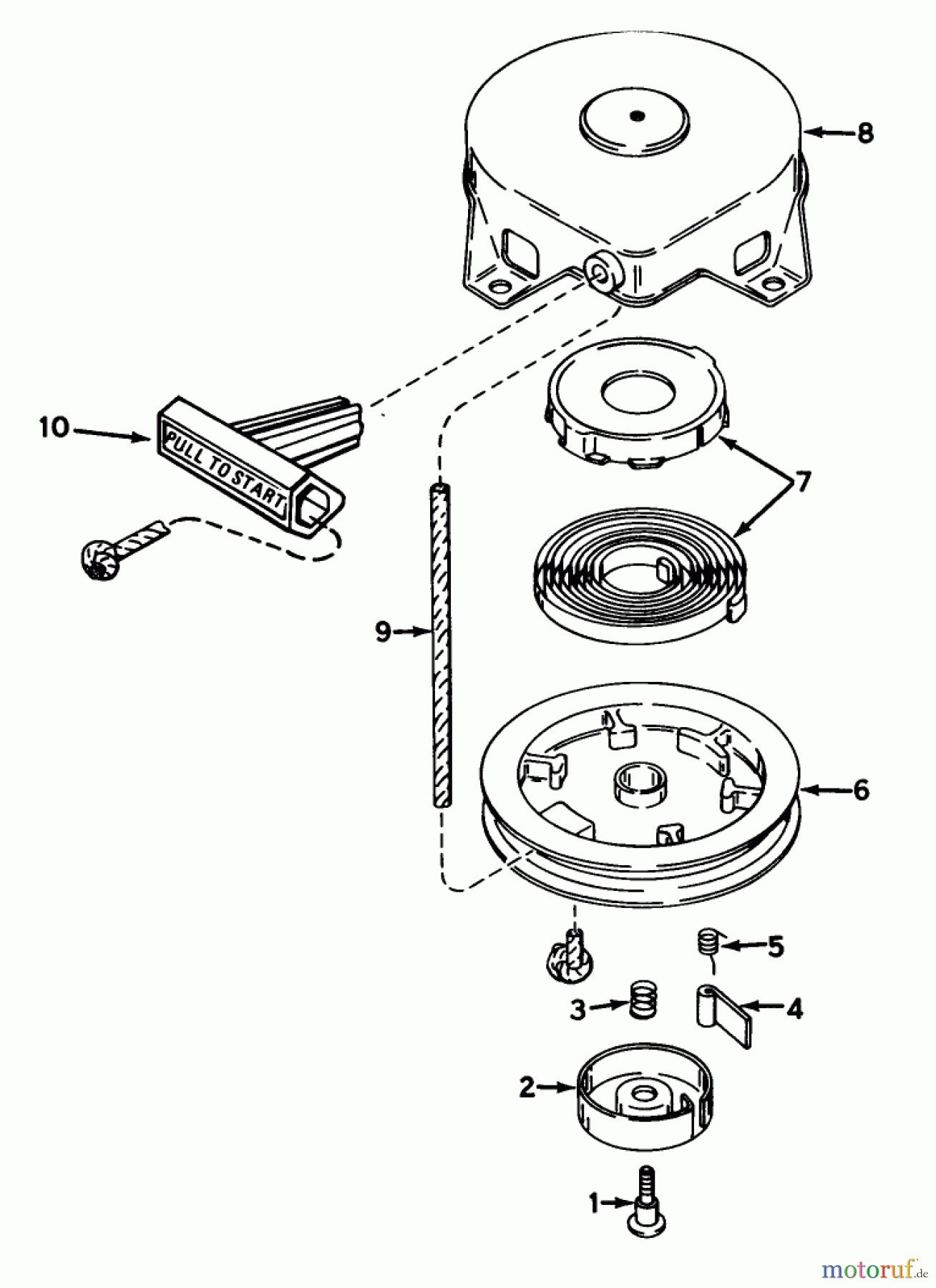 8

10

PULL TO START

7

9

6

5

3

4

2

1

motoruf.de