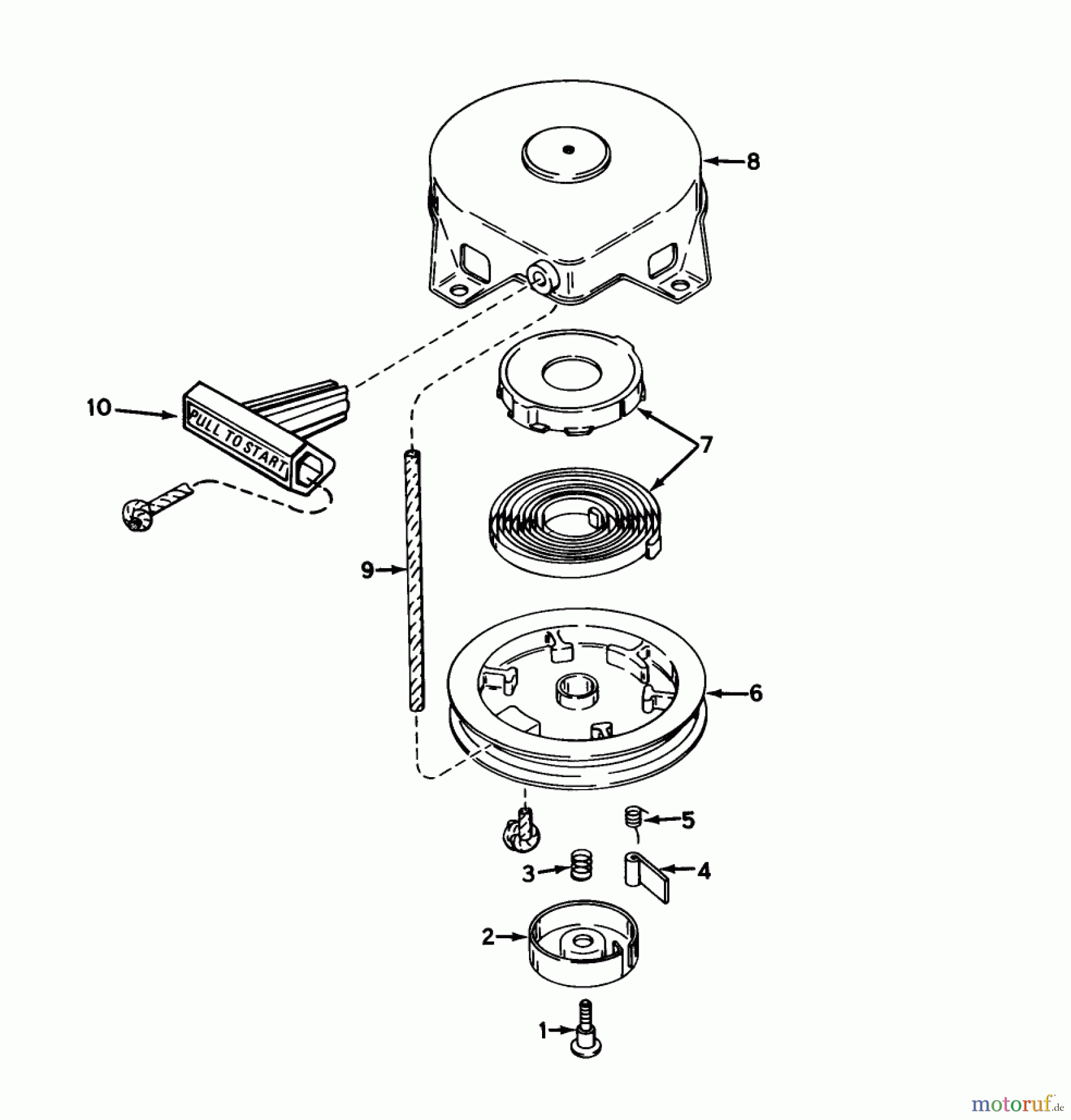 8

10

PULL TO START

7

9

6

5

3

4

2

1

motoruf.de