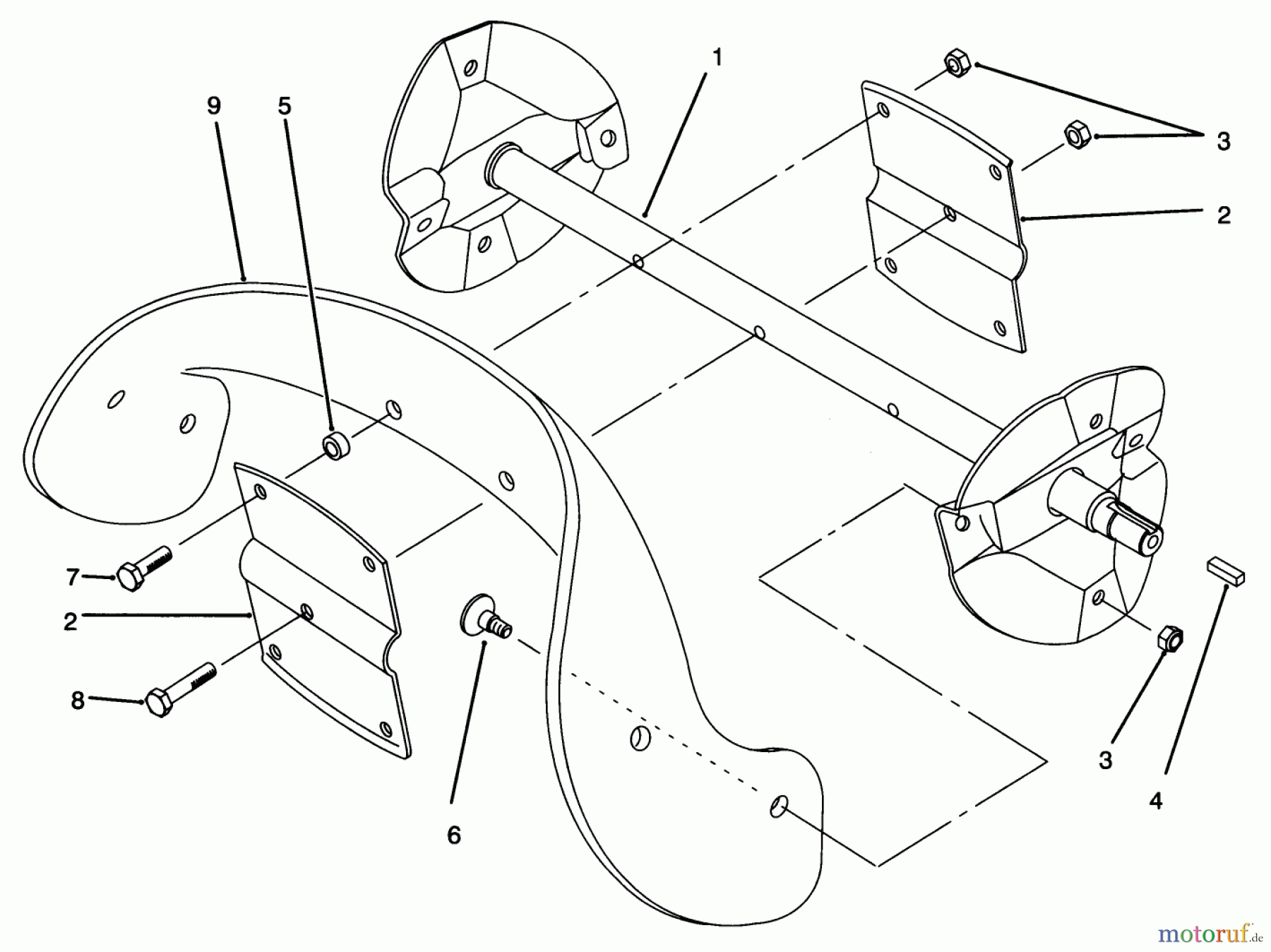 1
9
5
3
2
7
2
8
6
3
4
motoruf.de