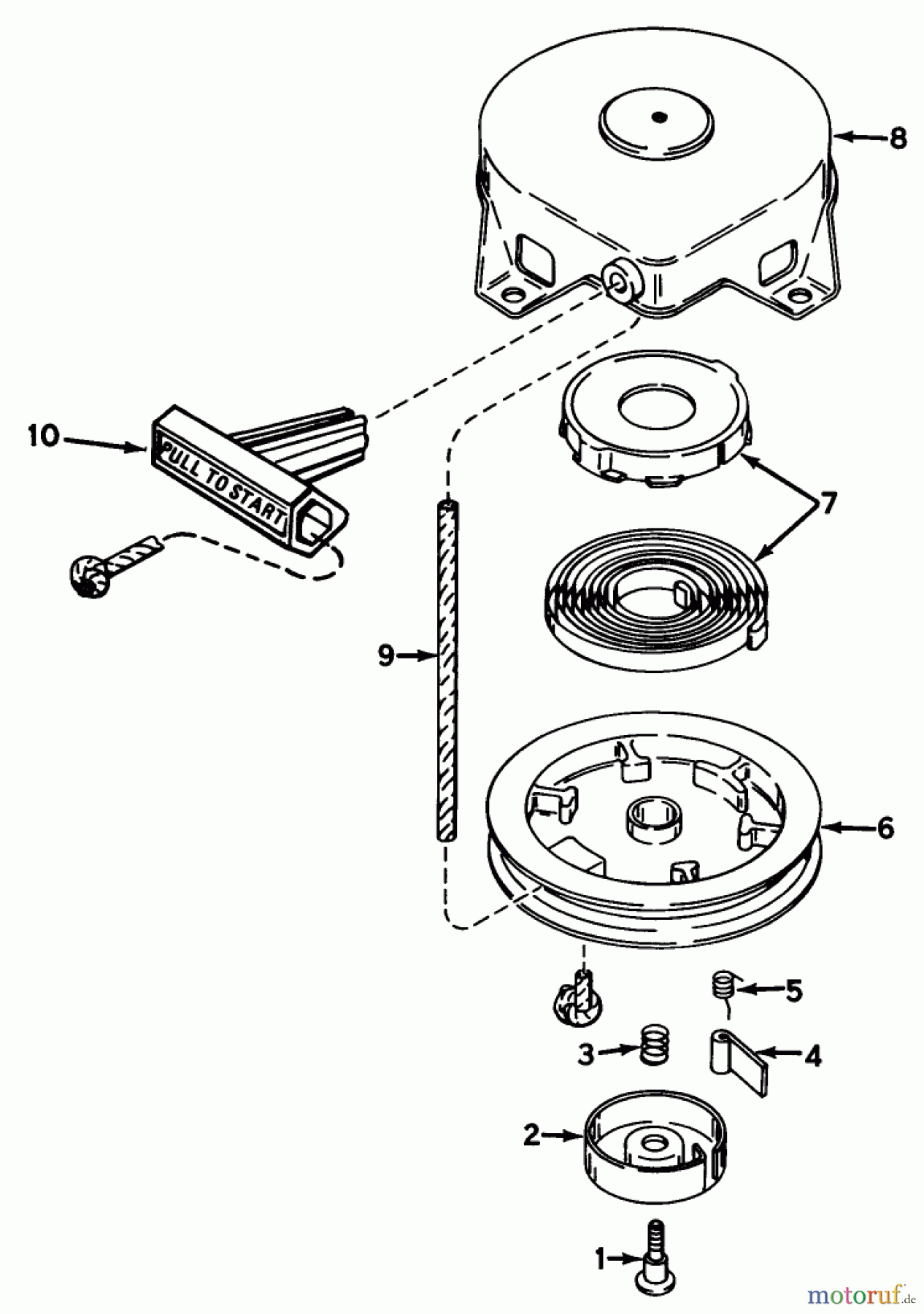 8

10

PULL TO START

7

9

6

5

3

4

2

1

motoruf.de