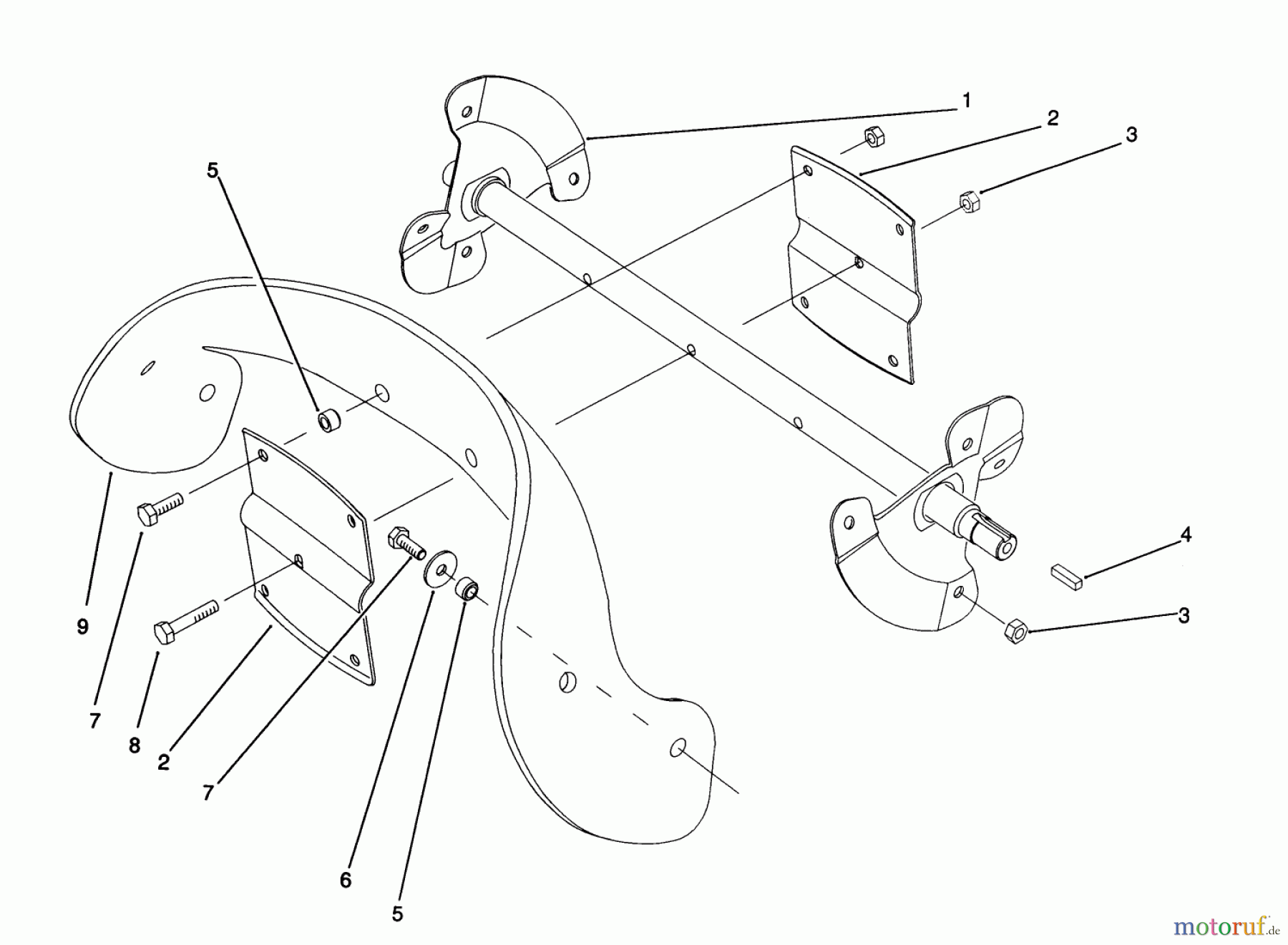 1
2
3
5
4
3
9
7
8
2
7
6
5
motoruf.de