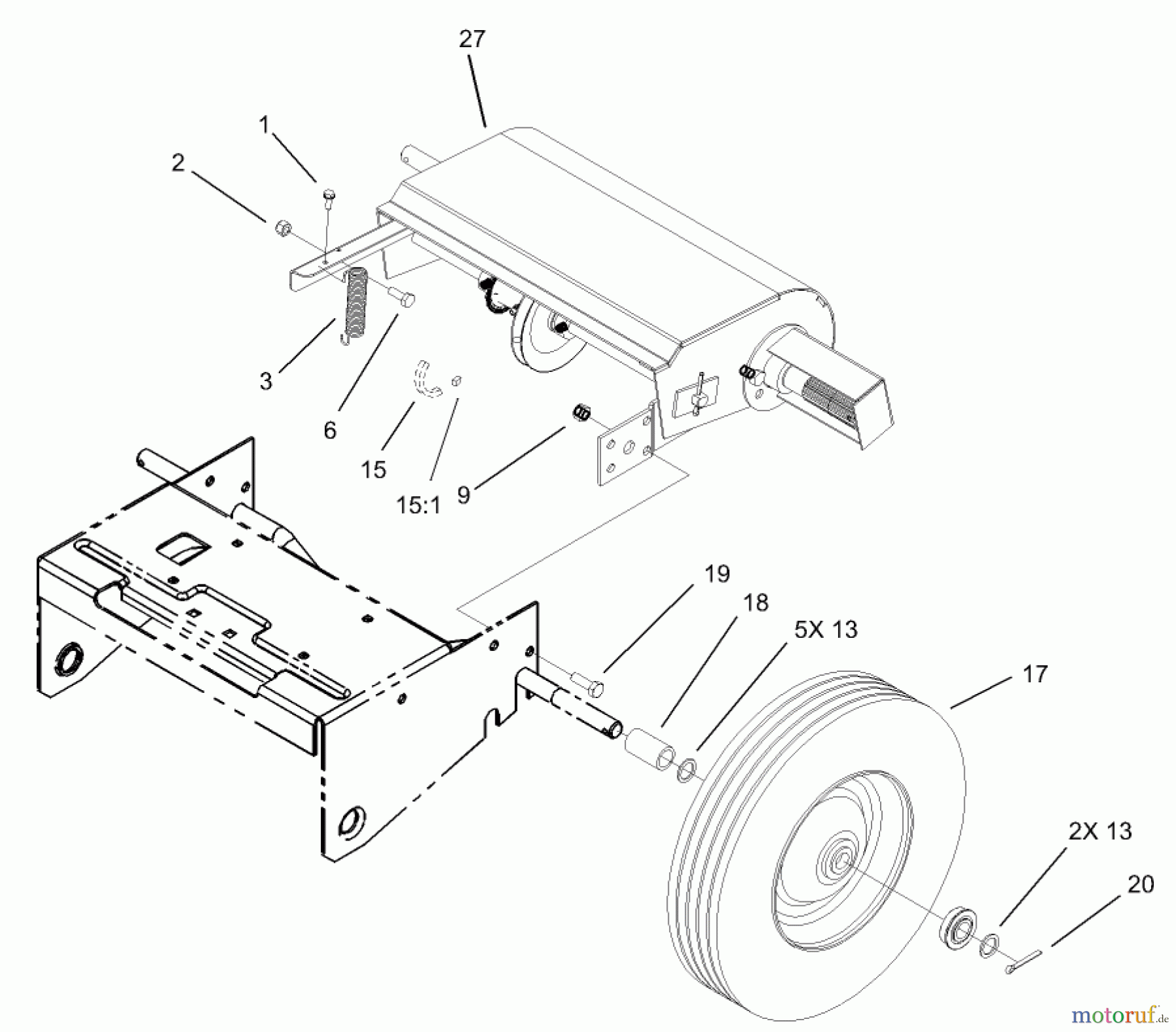 27
1
2
3
6
15
15:1
9
19
18
5X 13
17
2X 13
20
motoruf.de