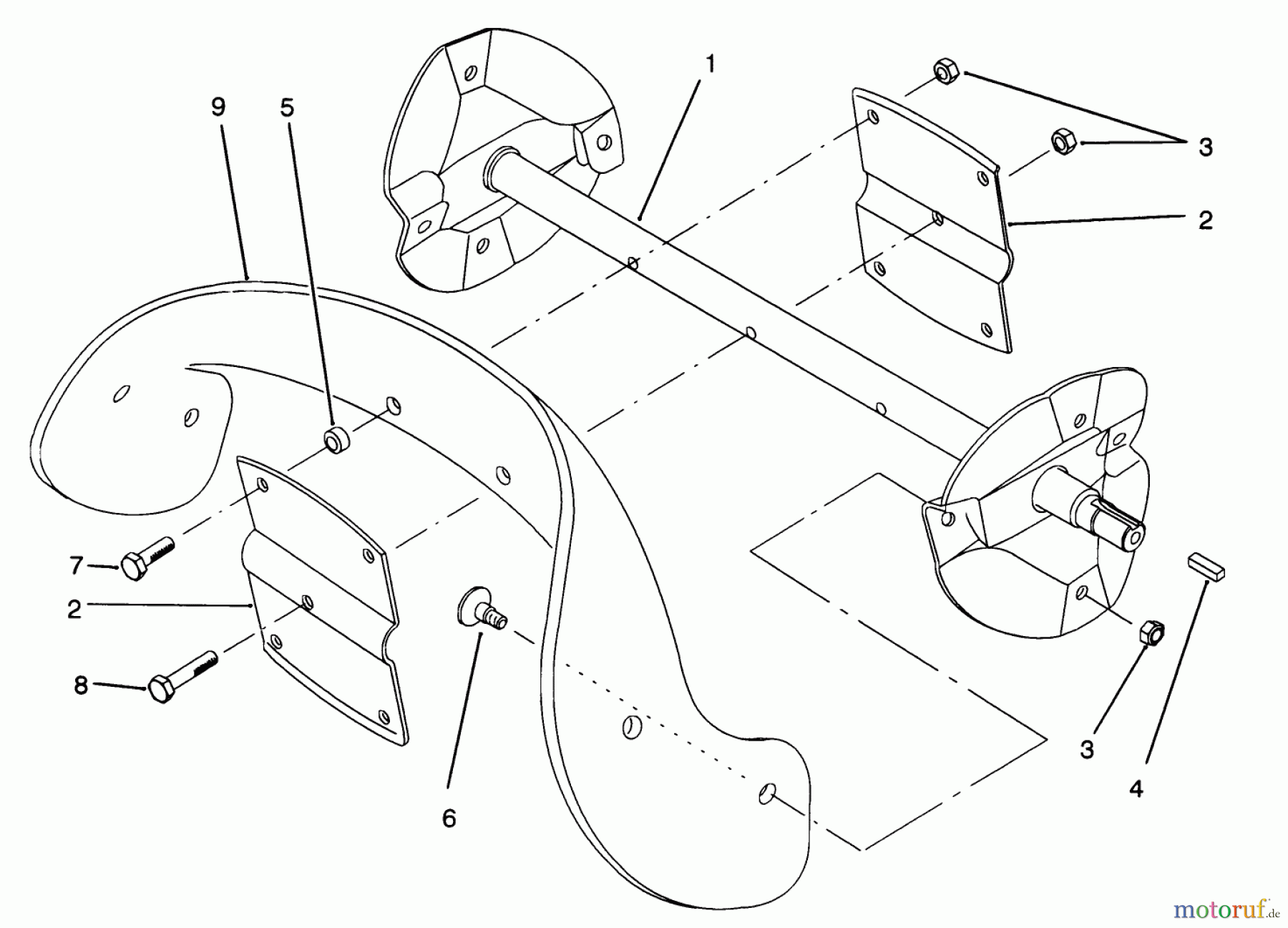 1
9
5
3
2
7
2
8
6
3
4
motoruf.de