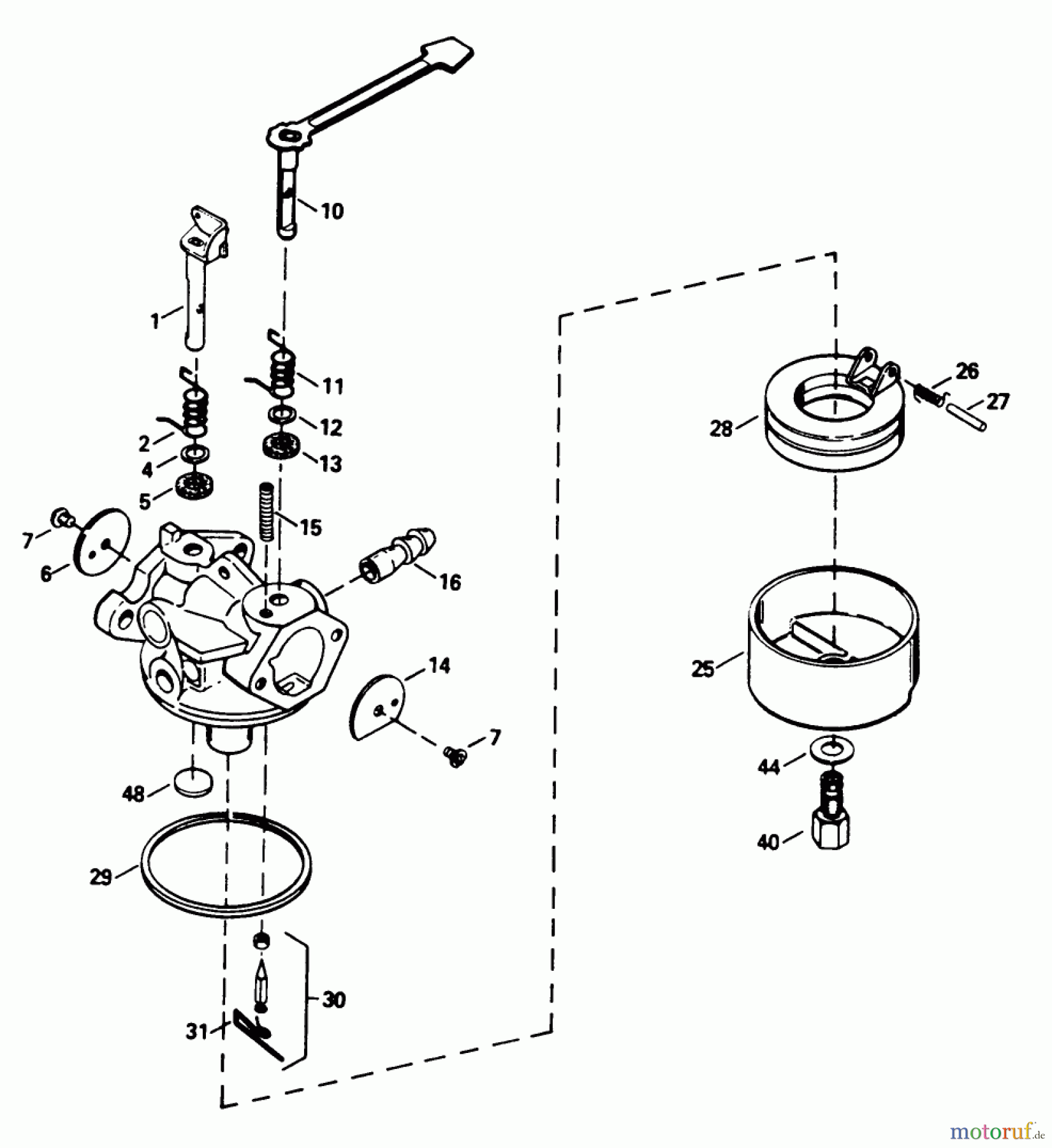 10
1
11
2
12
4
13
5
15
7
6
16
14
7
48
29
30
31
26
27
28
25
44
40
motoruf.de