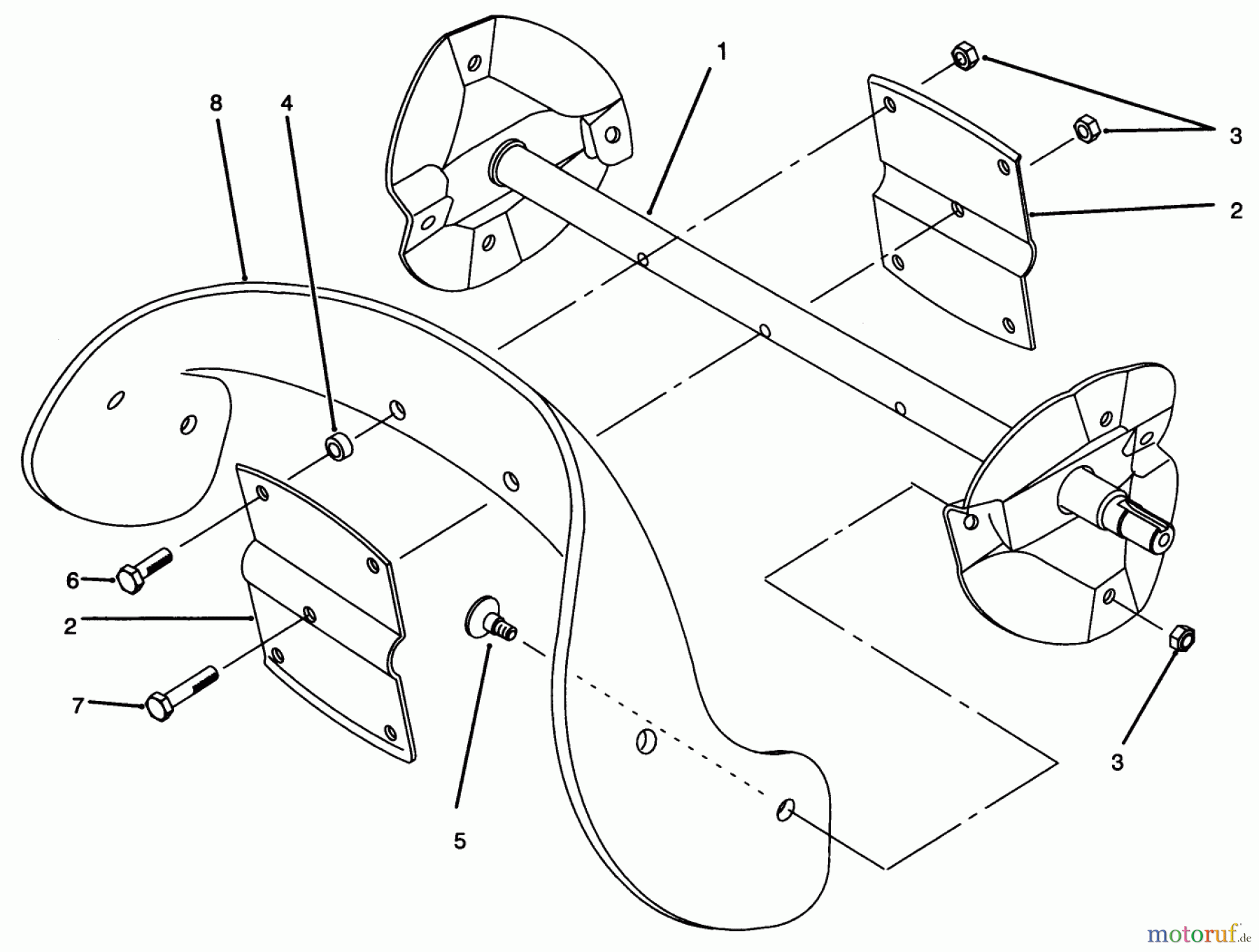 1
8
4
3
2
6
2
7
5
3
motoruf.de