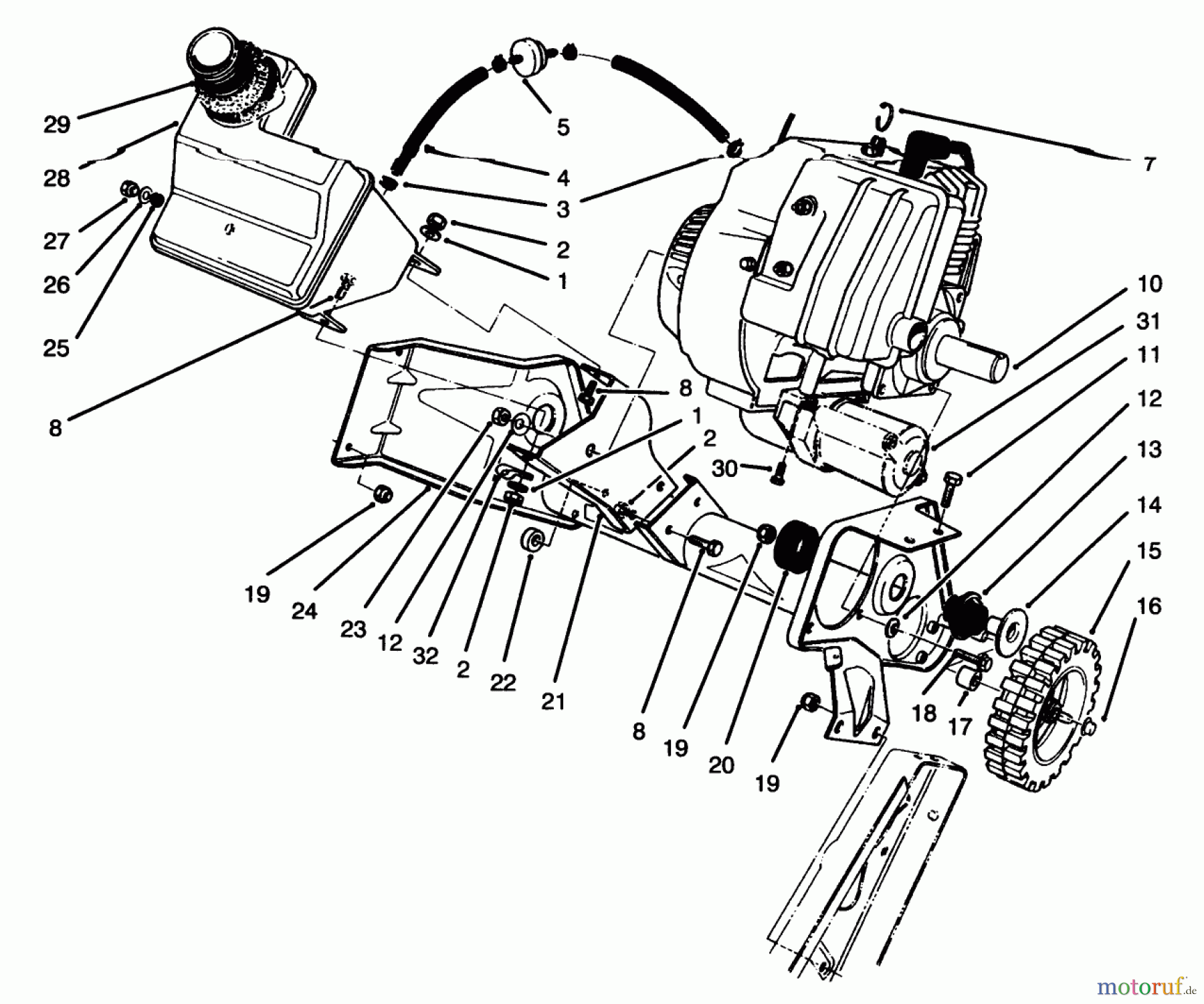 29
28
27
26
25
8
5
4
3
2
1
7
10
31
11
12
13
14
15
16
8
1
2
30
19
24
23
12
32
2
22
21
8
19
20
19
18
17
motoruf.de