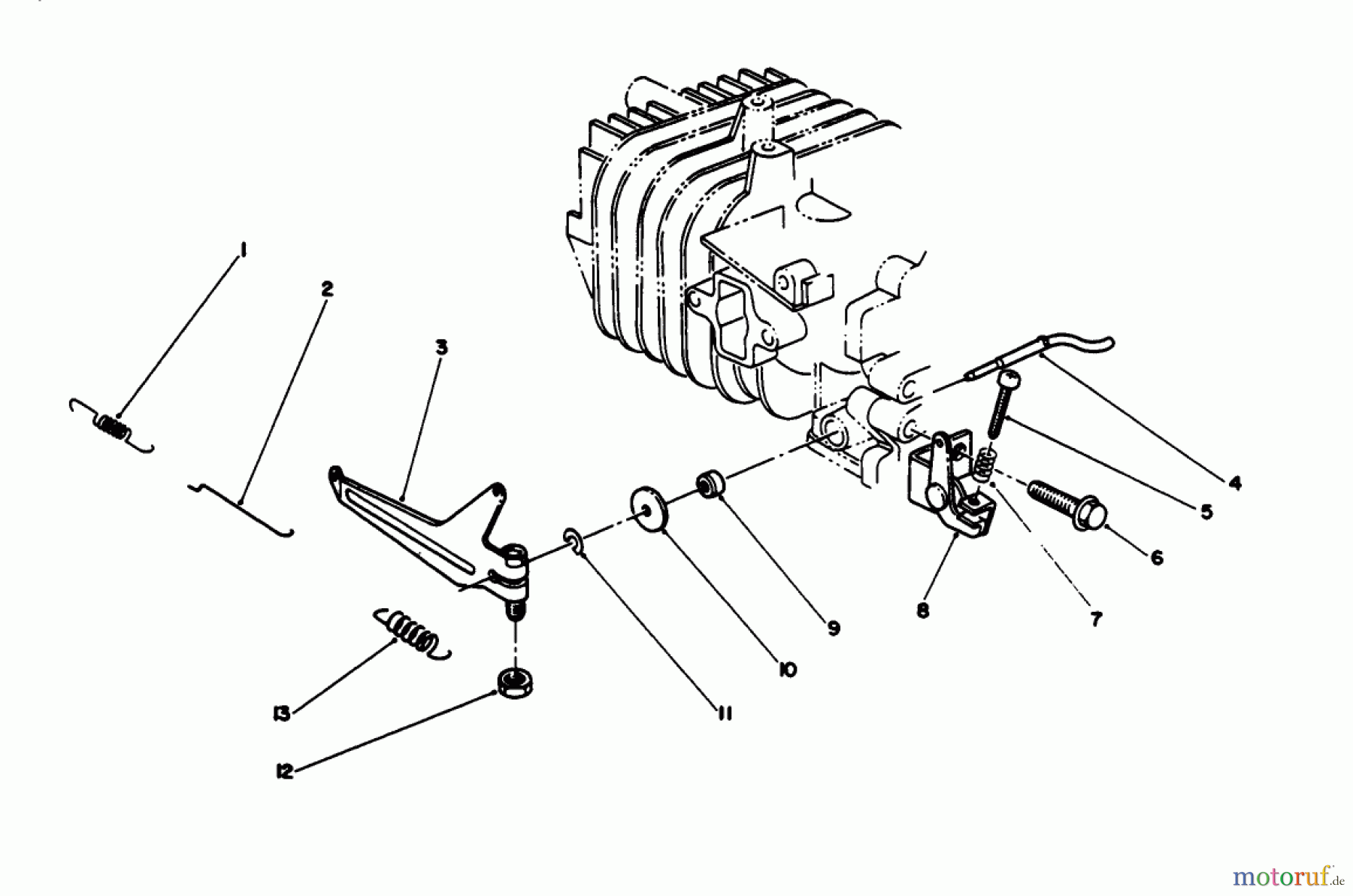 1
2
3
4
5
6
7
8
9
10
11
12
13
motoruf.de