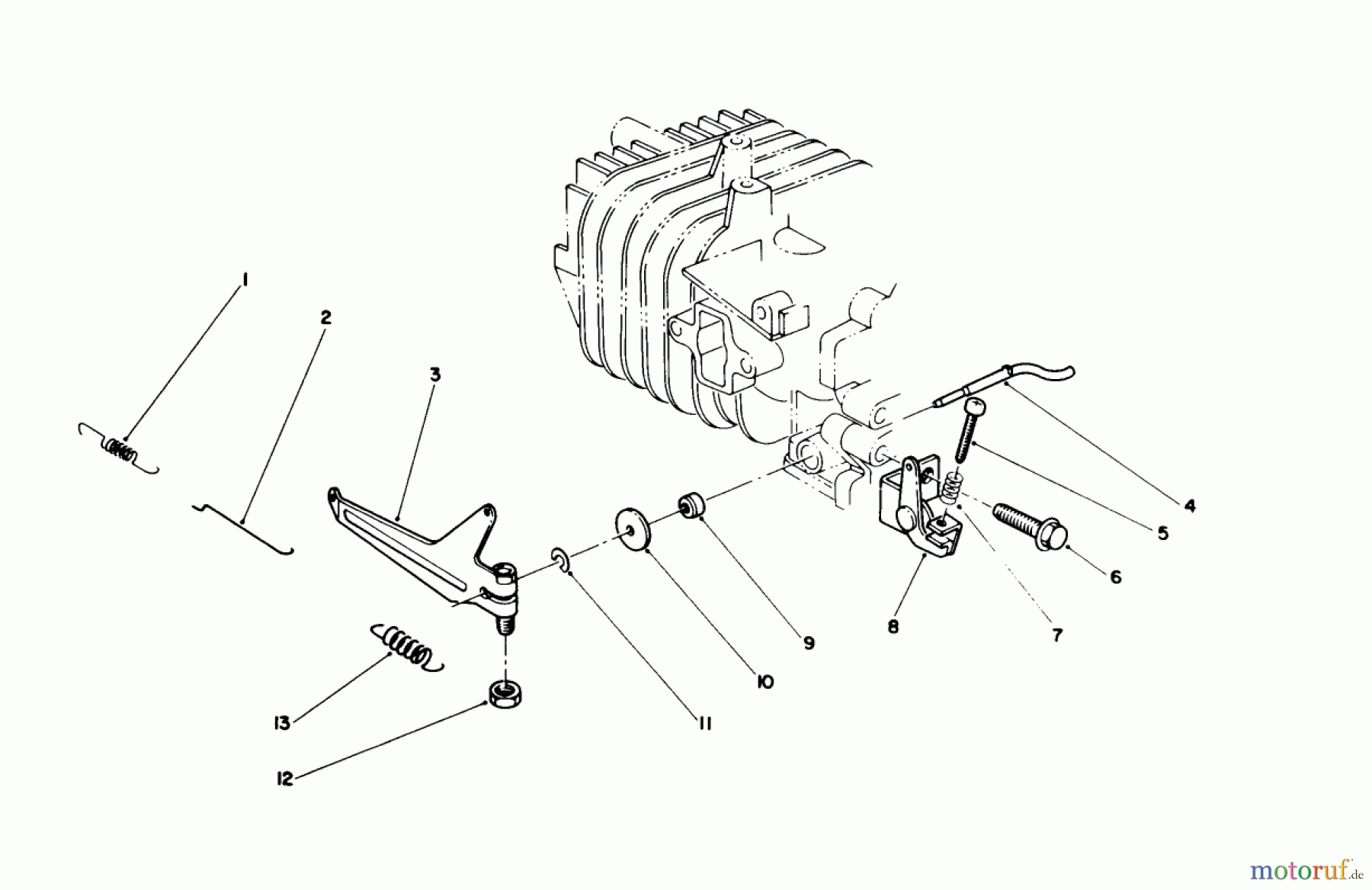 1
2
3
4
5
6
7
8
9
10
11
12
13
motoruf.de