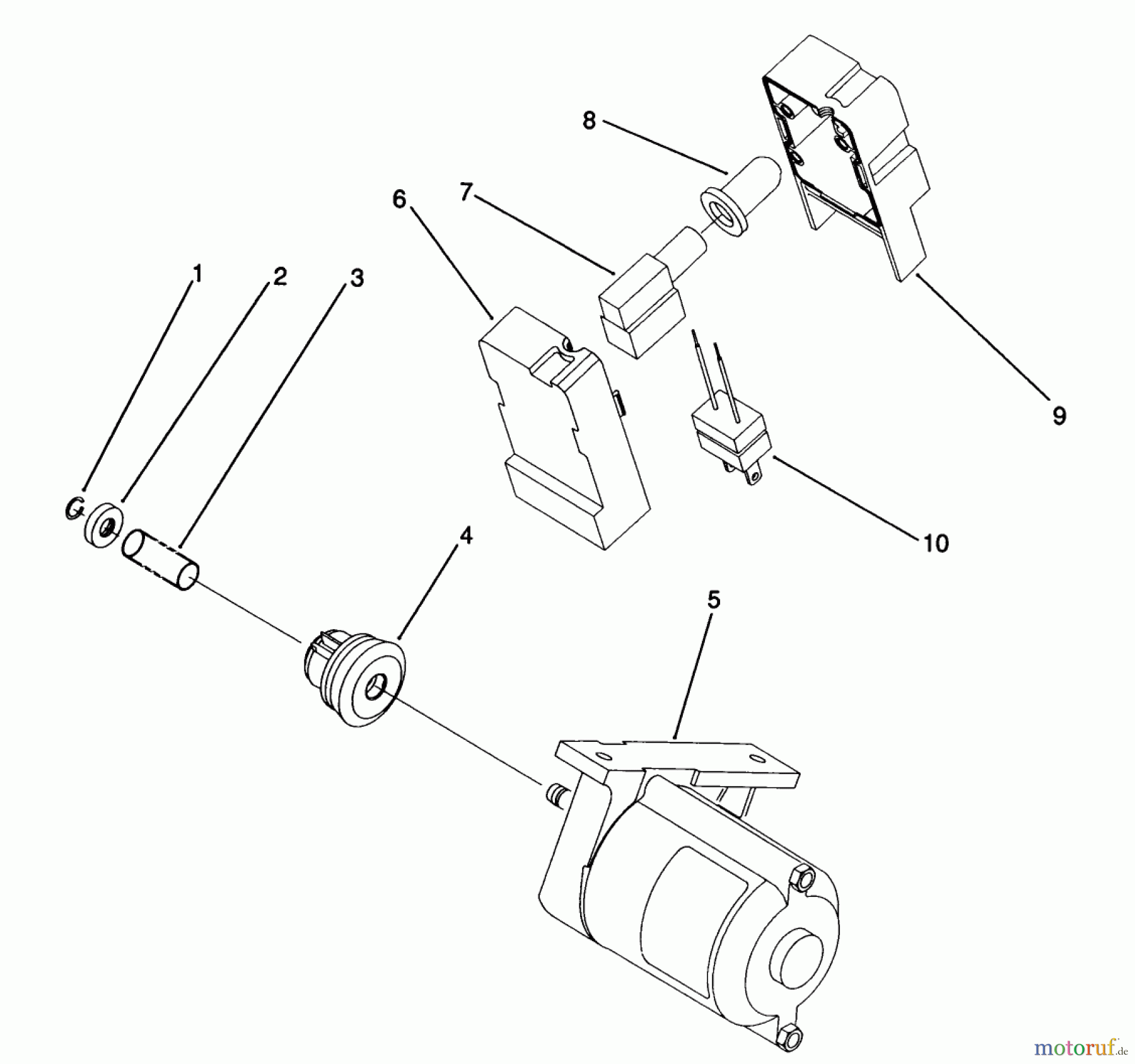 8
7
6
1
2
3
9
10
4
5
motoruf.de