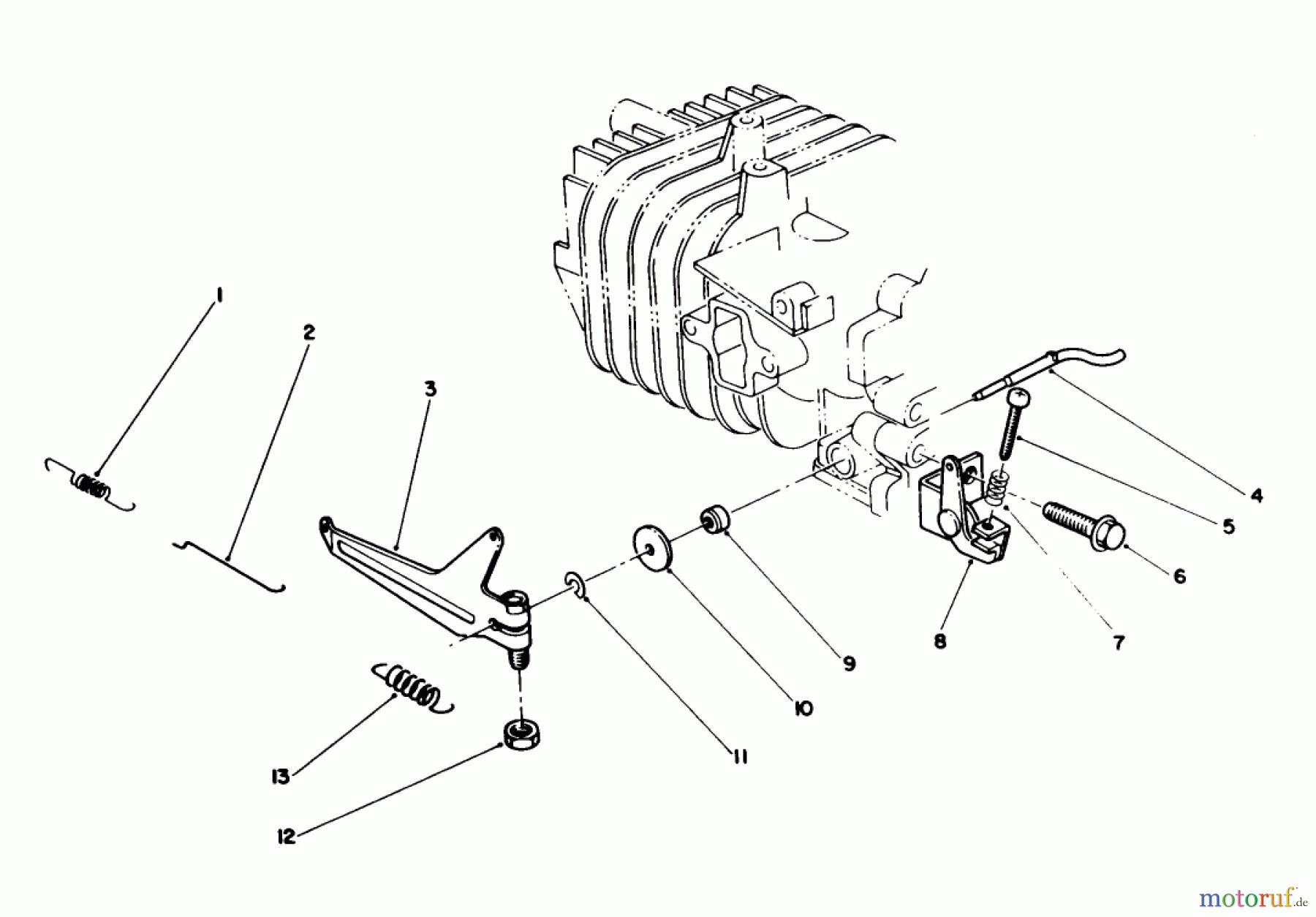 1
2
3
4
5
6
7
8
9
10
11
12
13
motoruf.de