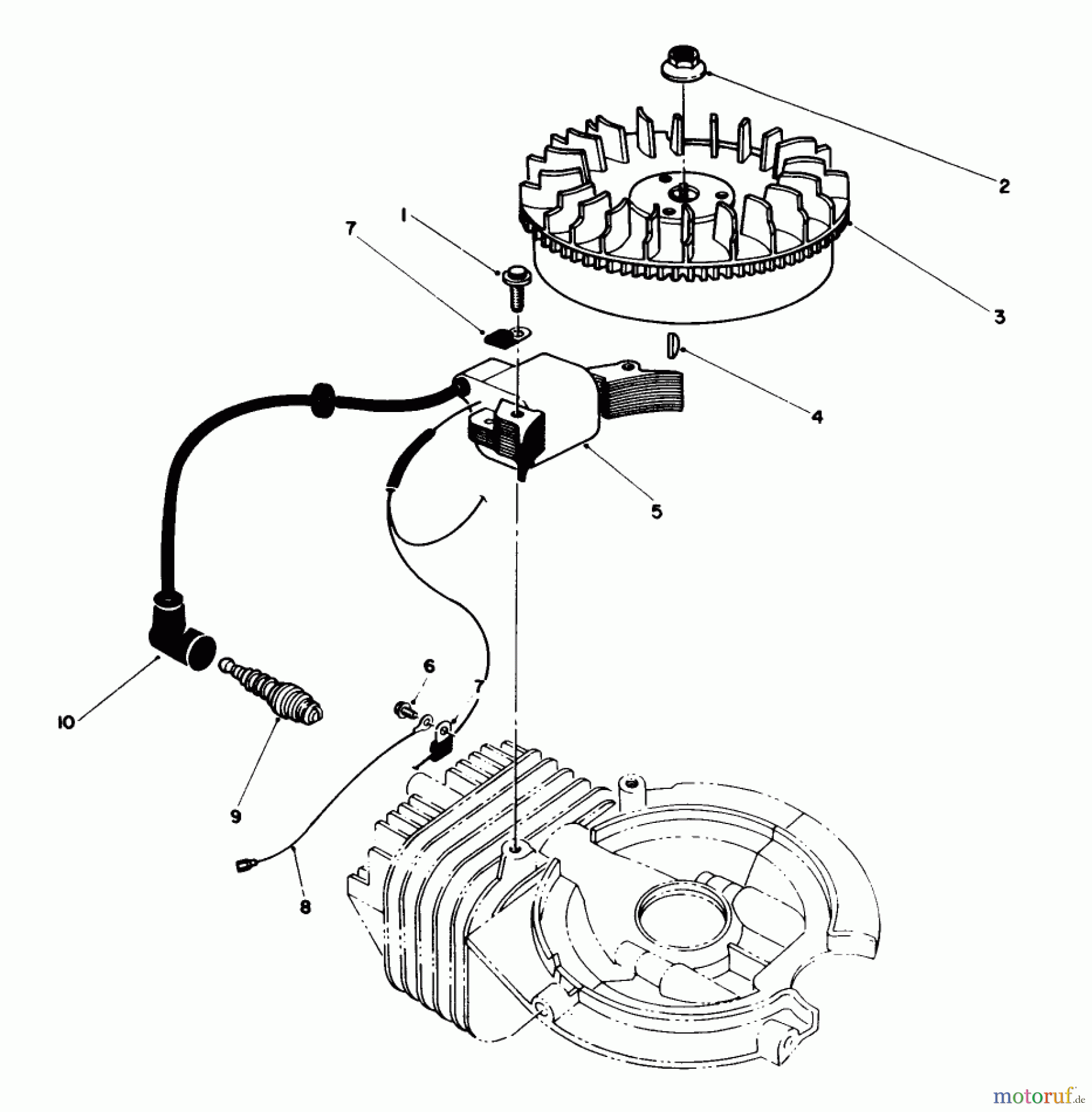 2
1
7
3
4
5
6
7
10
9
8
motoruf.de